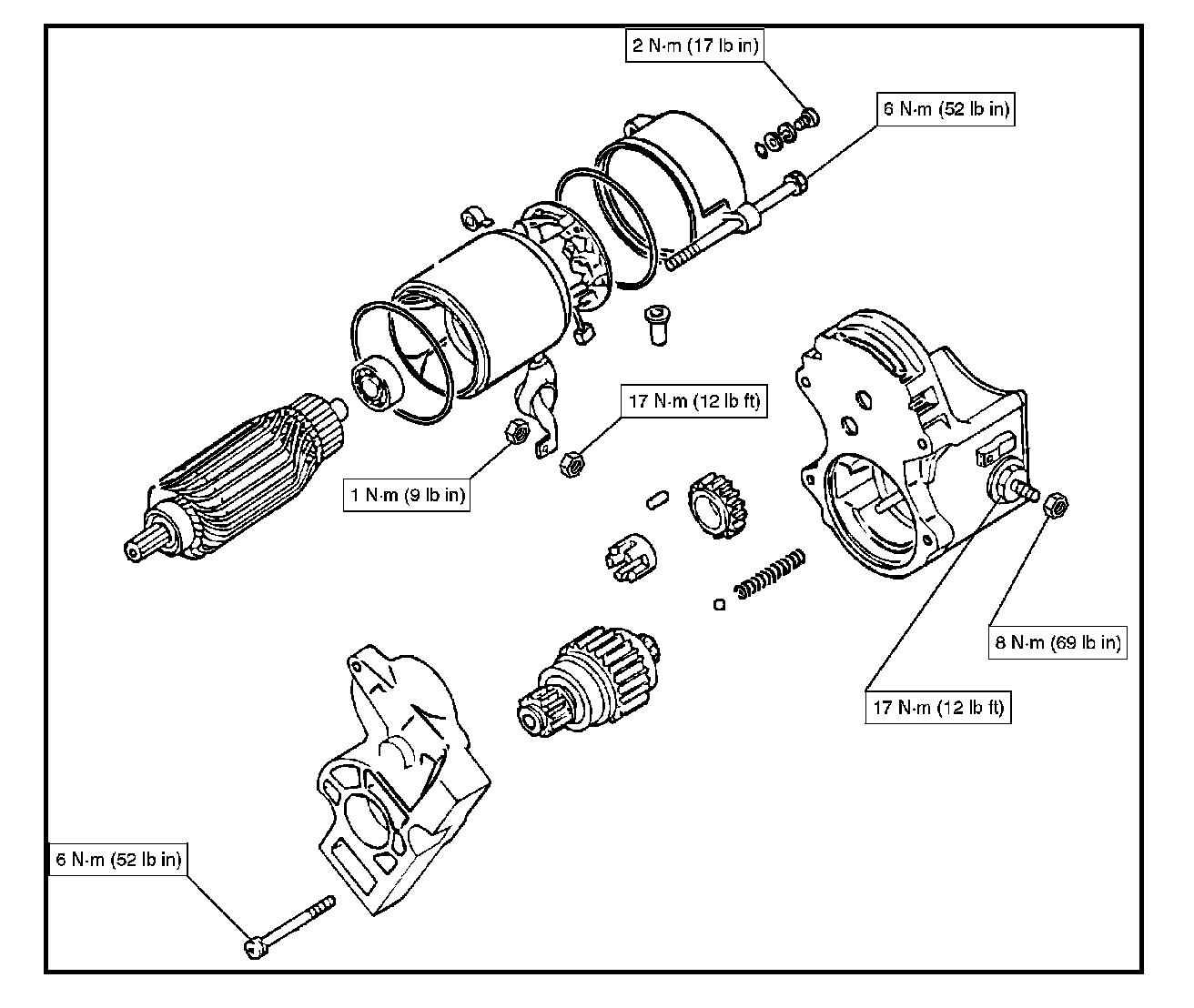 2 N·m (17 lb in)

6 N·m (52 lb in)

17 N·m (12 lb ft)

1 N·m (9 lb in)

8 N·m (69 lb in)

17 N·m (12 lb ft)

6 N·m (52 lb in)