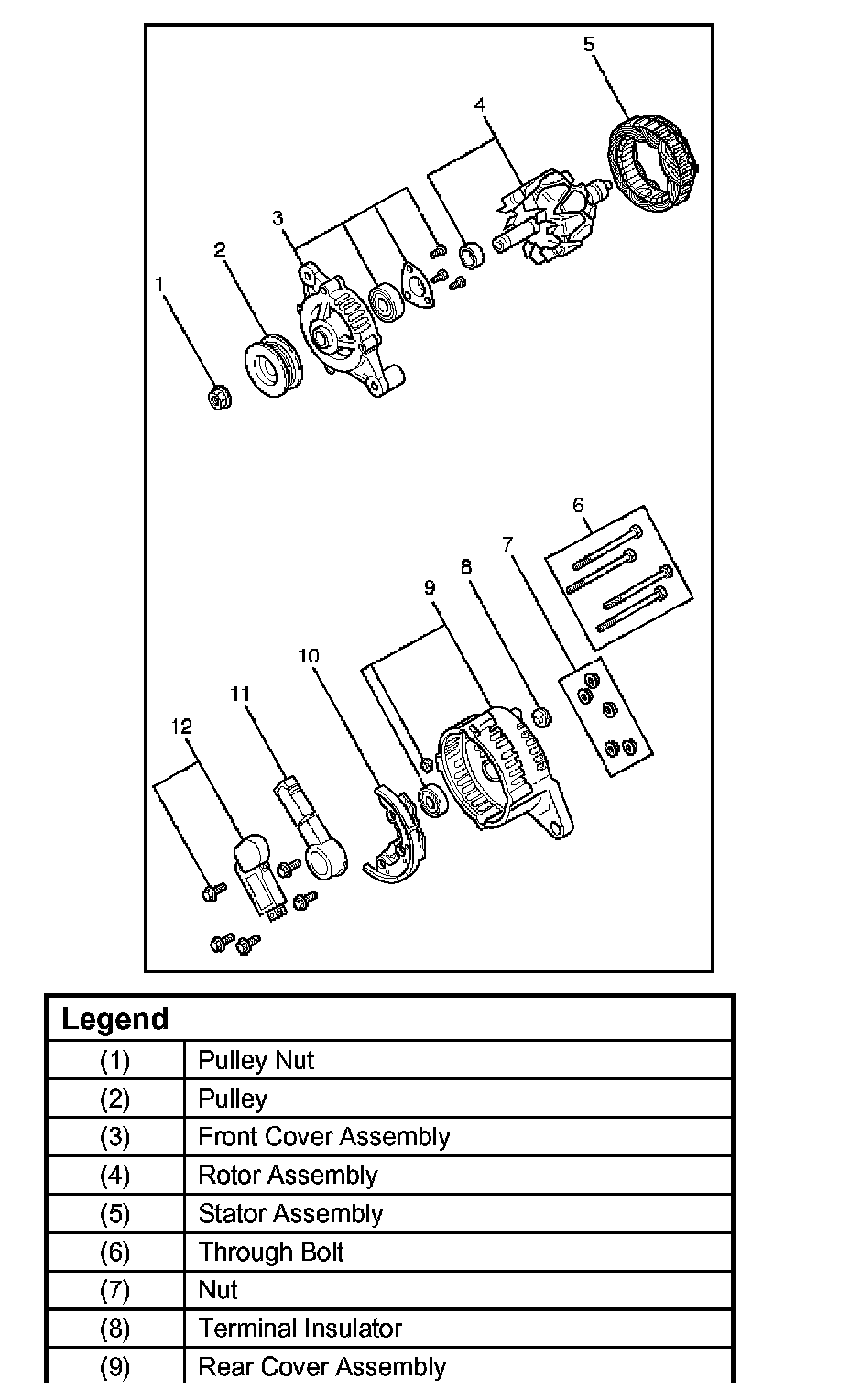 5
4
3
2
1
6
7
8
9
10
11
12

| Legend | |
|---|---|
| (1) | Pulley Nut |
| (2) | Pulley |
| (3) | Front Cover Assembly |
| (4) | Rotor Assembly |
| (5) | Stator Assembly |
| (6) | Through Bolt |
| (7) | Nut |
| (8) | Terminal Insulator |
| (9) | Rear Cover Assembly |