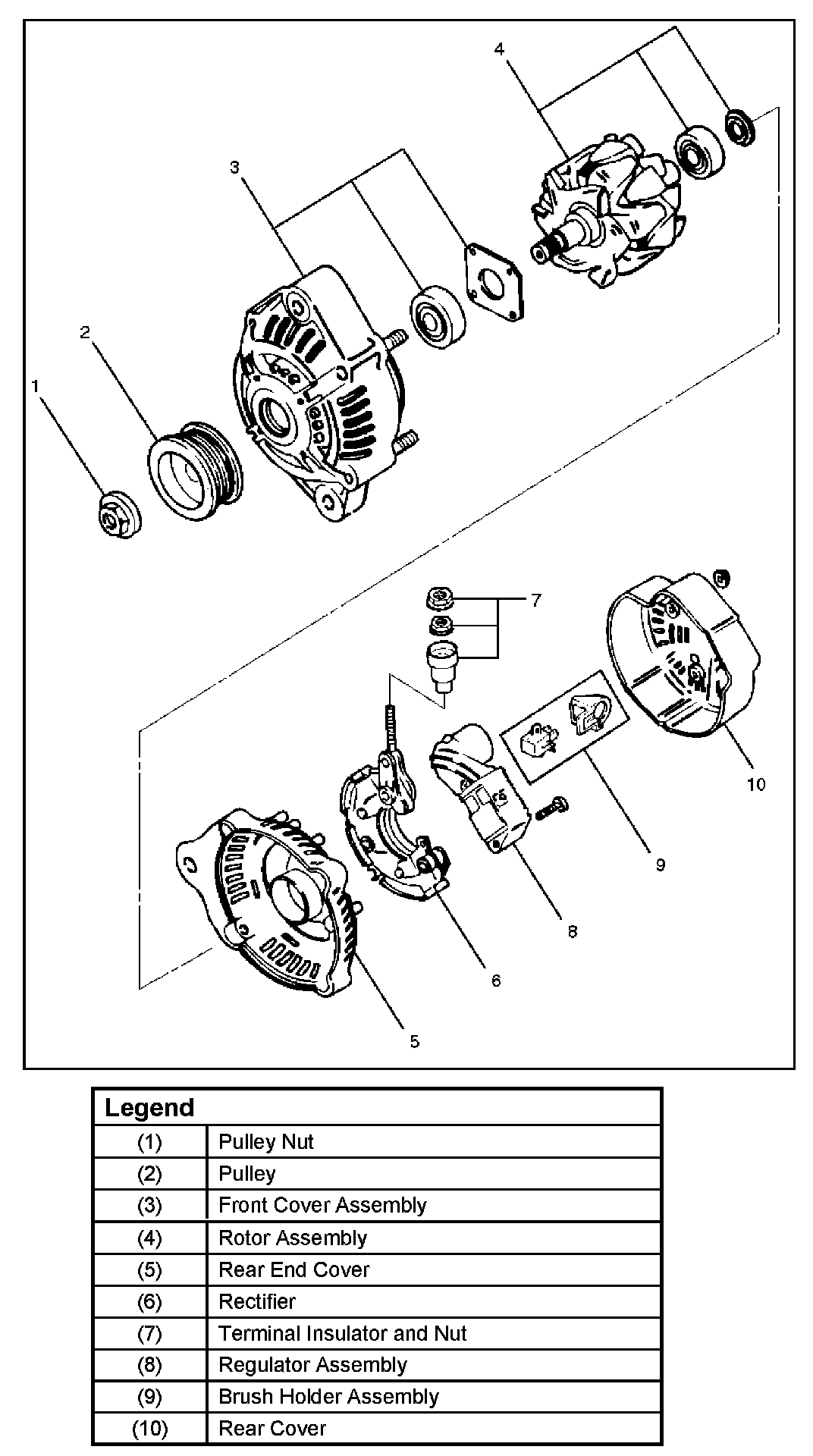 4

3

2

1

7

10

9

8

6

5

| Legend | |
|---|---|
| (1) | Pulley Nut |
| (2) | Pulley |
| (3) | Front Cover Assembly |
| (4) | Rotor Assembly |
| (5) | Rear End Cover |
| (6) | Rectifier |
| (7) | Terminal Insulator and Nut |
| (8) | Regulator Assembly |
| (9) | Brush Holder Assembly |
| (10) | Rear Cover |