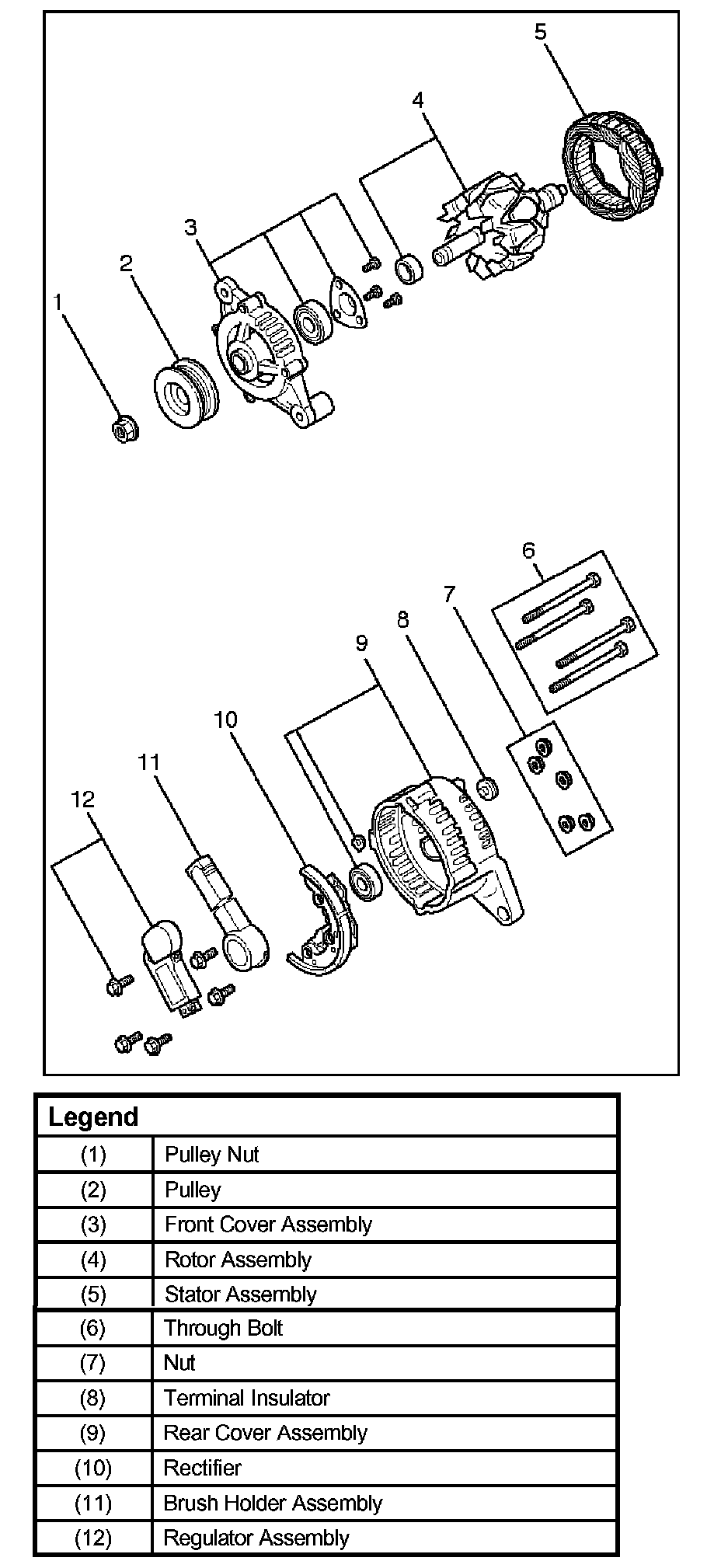 5
4
3
2
1
6
7
8
9
10
11
12

| Legend | |
|---|---|
| (1) | Pulley Nut |
| (2) | Pulley |
| (3) | Front Cover Assembly |
| (4) | Rotor Assembly |
| (5) | Stator Assembly |
| (6) | Through Bolt |
| (7) | Nut |
| (8) | Terminal Insulator |
| (9) | Rear Cover Assembly |
| (10) | Rectifier |
| (11) | Brush Holder Assembly |
| (12) | Regulator Assembly |