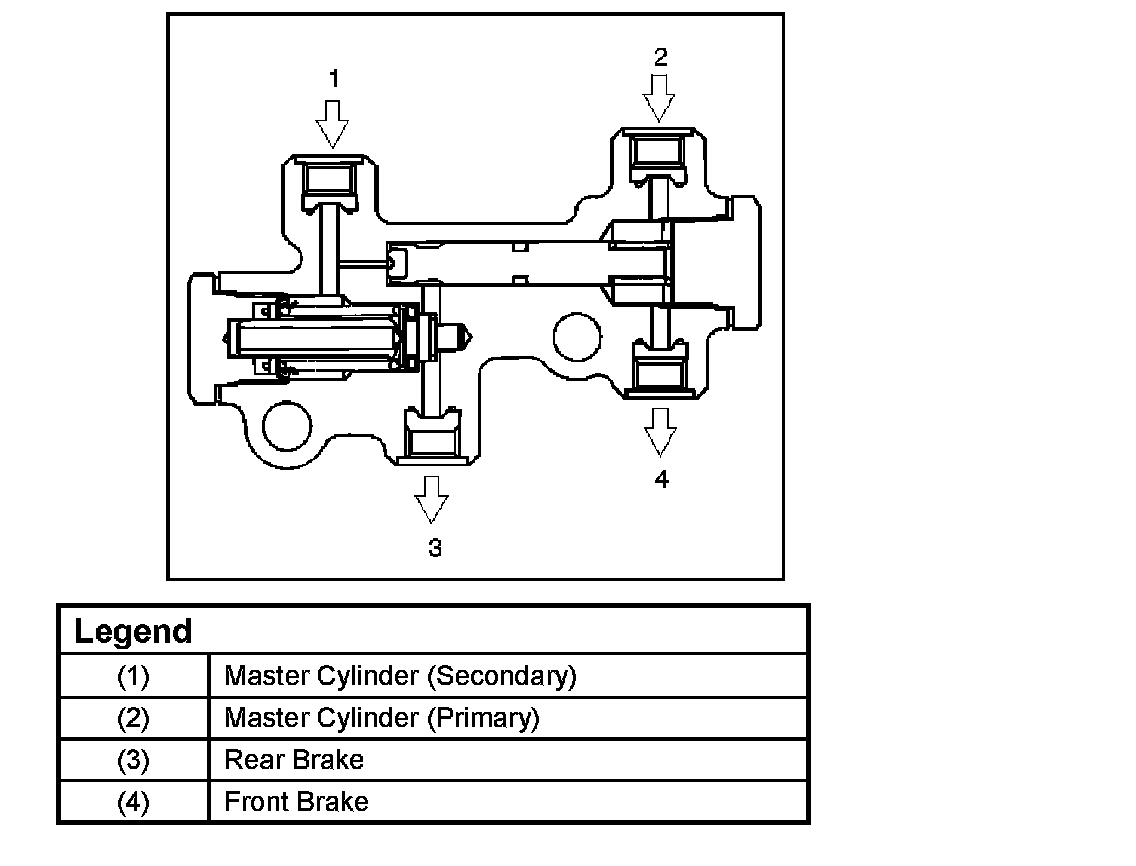 1

2

4

3

| Legend | |
|---|---|
| (1) | Master Cylinder (Secondary) |
| (2) | Master Cylinder (Primary) |
| (3) | Rear Brake |
| (4) | Front Brake |