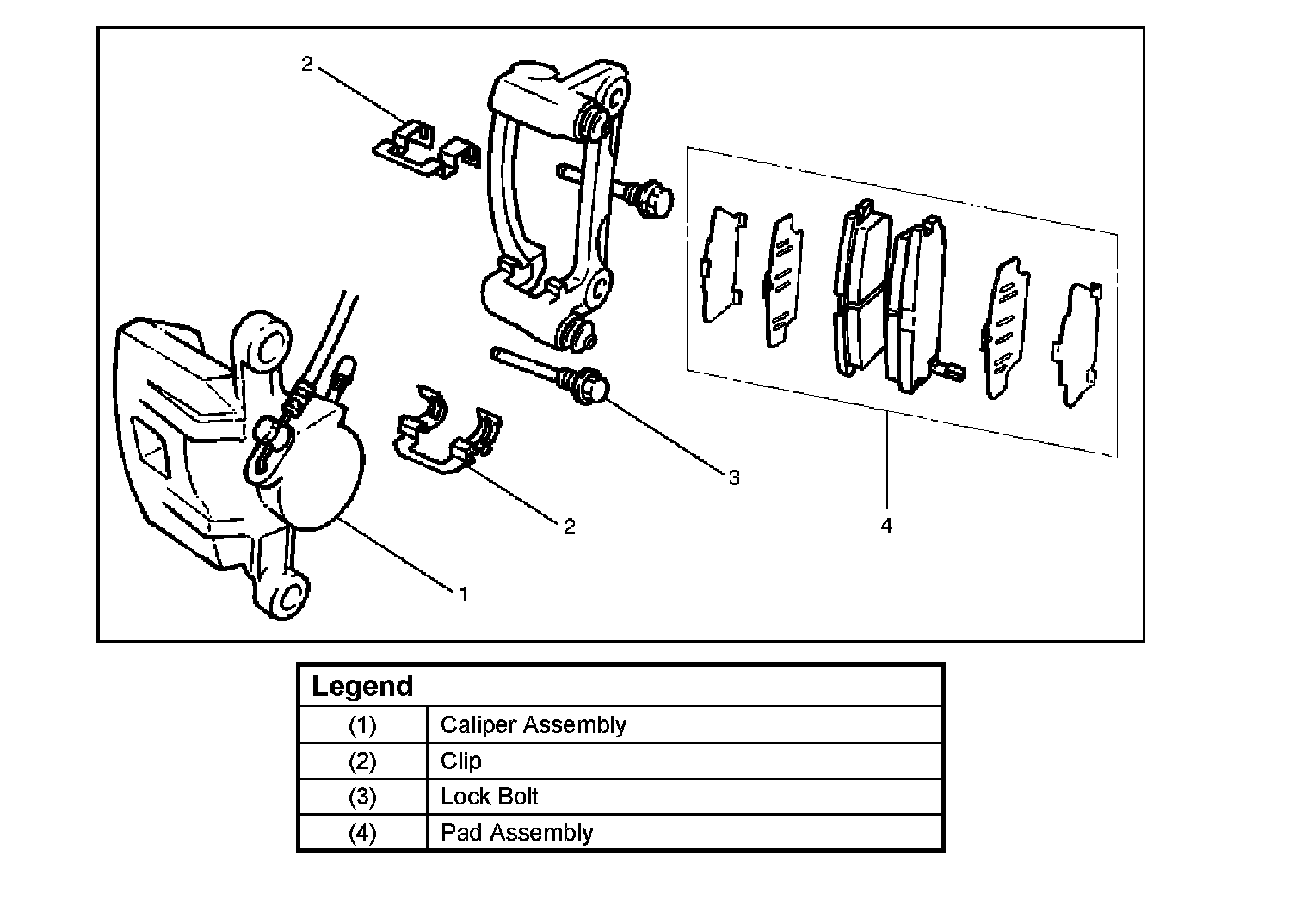 2

3

2

4

1

| Legend | |
|---|---|
| (1) | Caliper Assembly |
| (2) | Clip |
| (3) | Lock Bolt |
| (4) | Pad Assembly |