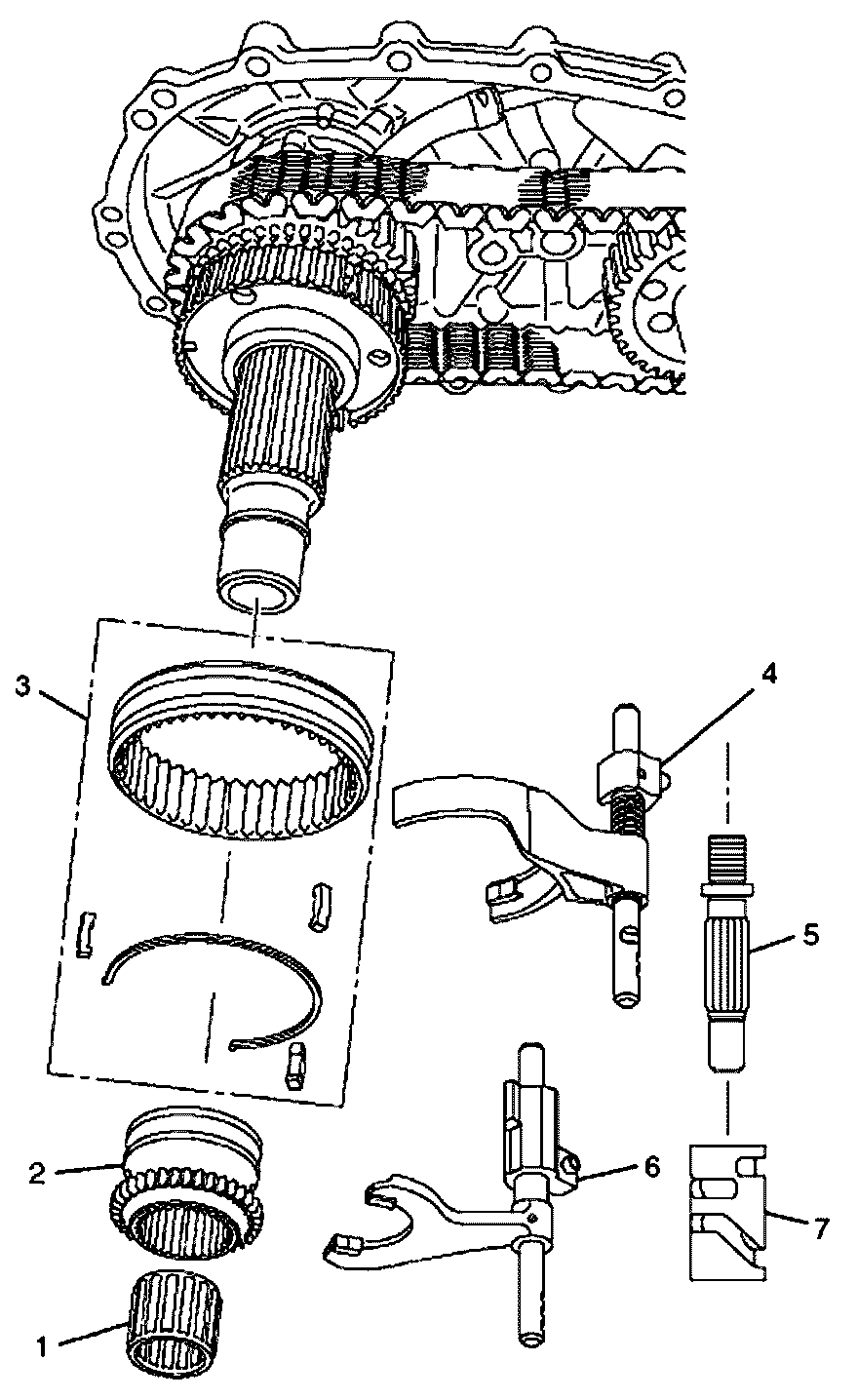 3
4
5
2
6
7
1