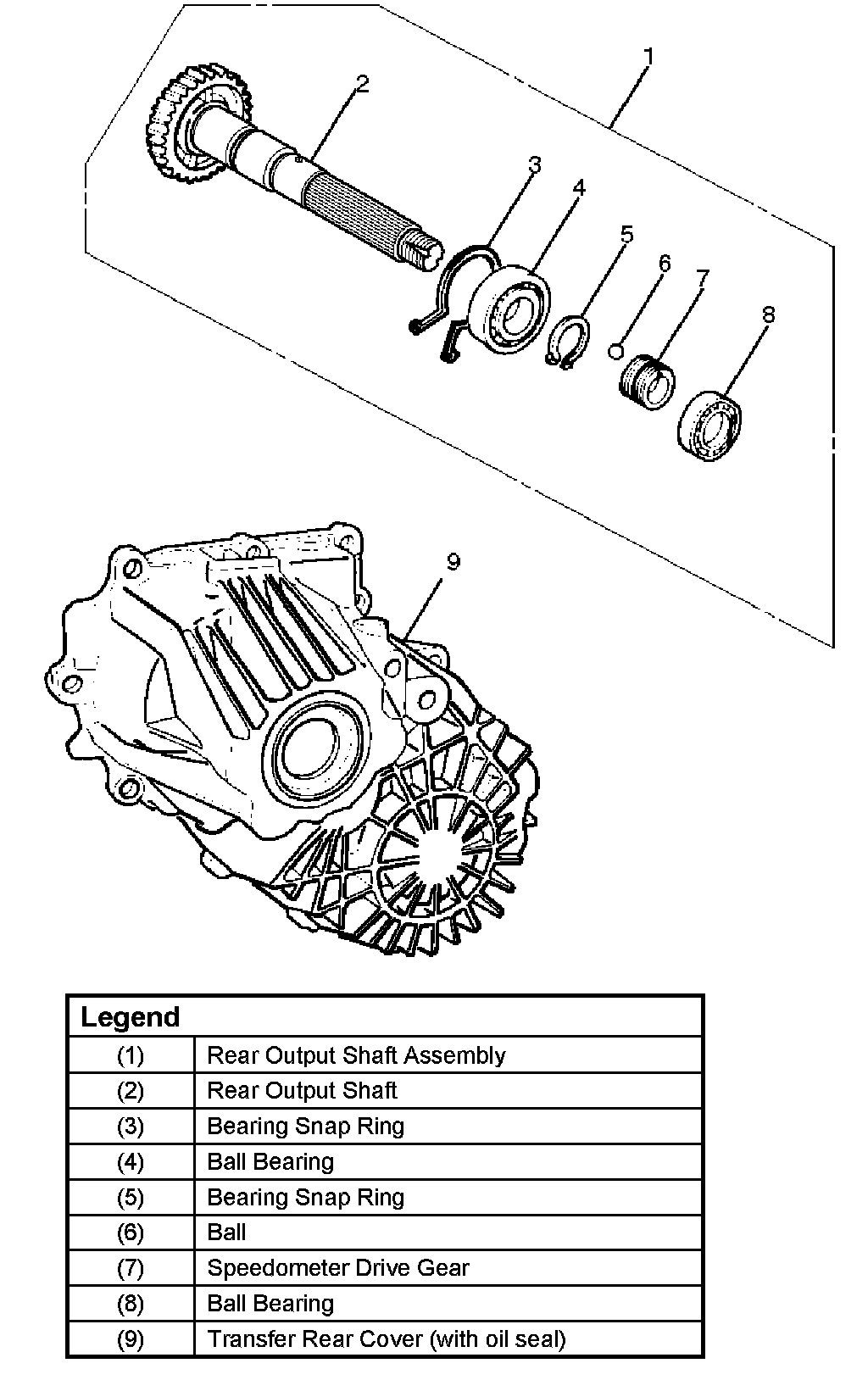 1
2
3
4
5
6
7
8
9

| Legend | |
|---|---|
| (1) | Rear Output Shaft Assembly |
| (2) | Rear Output Shaft |
| (3) | Bearing Snap Ring |
| (4) | Ball Bearing |
| (5) | Bearing Snap Ring |
| (6) | Ball |
| (7) | Speedometer Drive Gear |
| (8) | Ball Bearing |
| (9) | Transfer Rear Cover (with oil seal) |