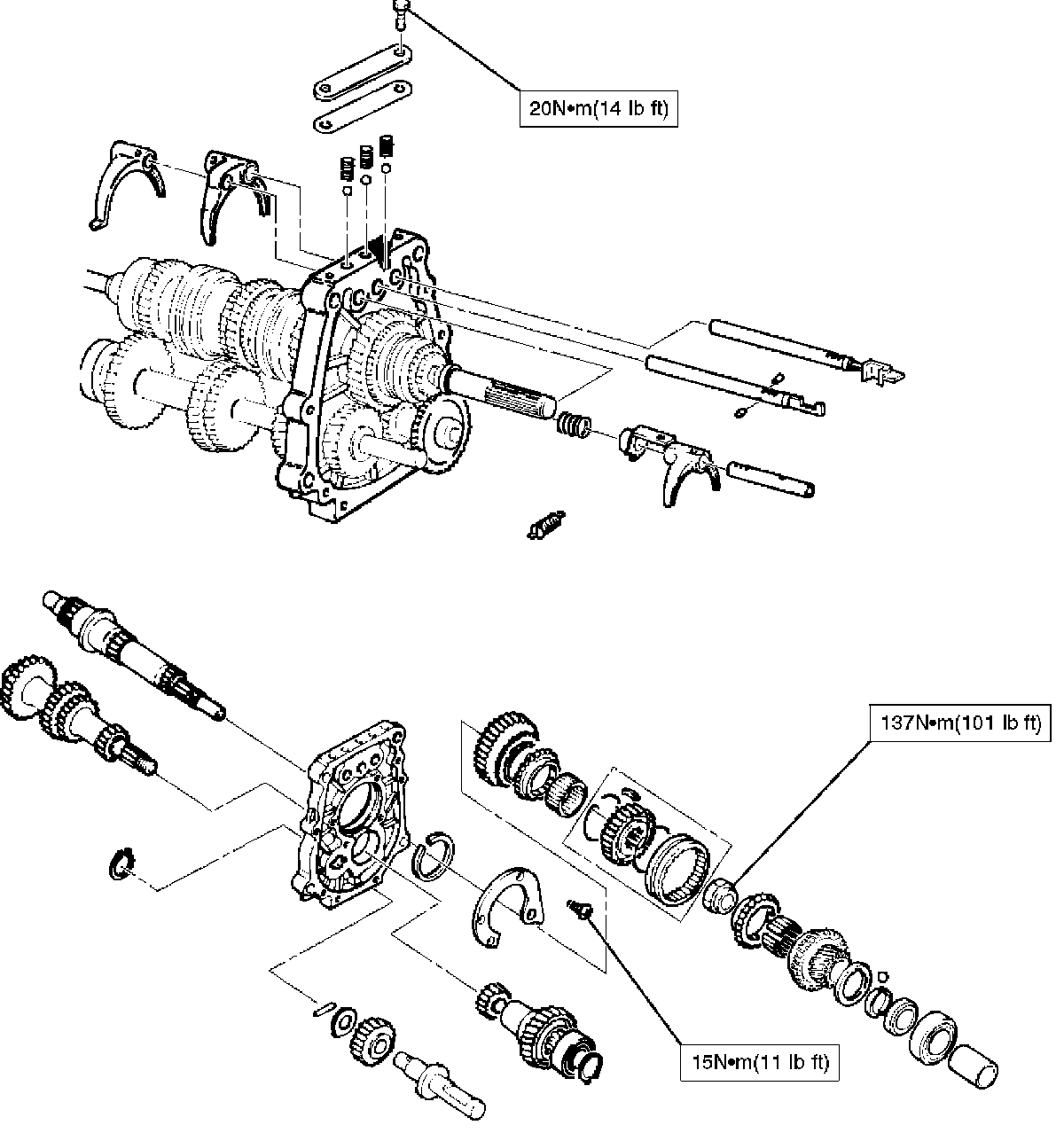 20N•m(14 lb ft)

137N•m(101 lb ft)

15N•m(11 lb ft)