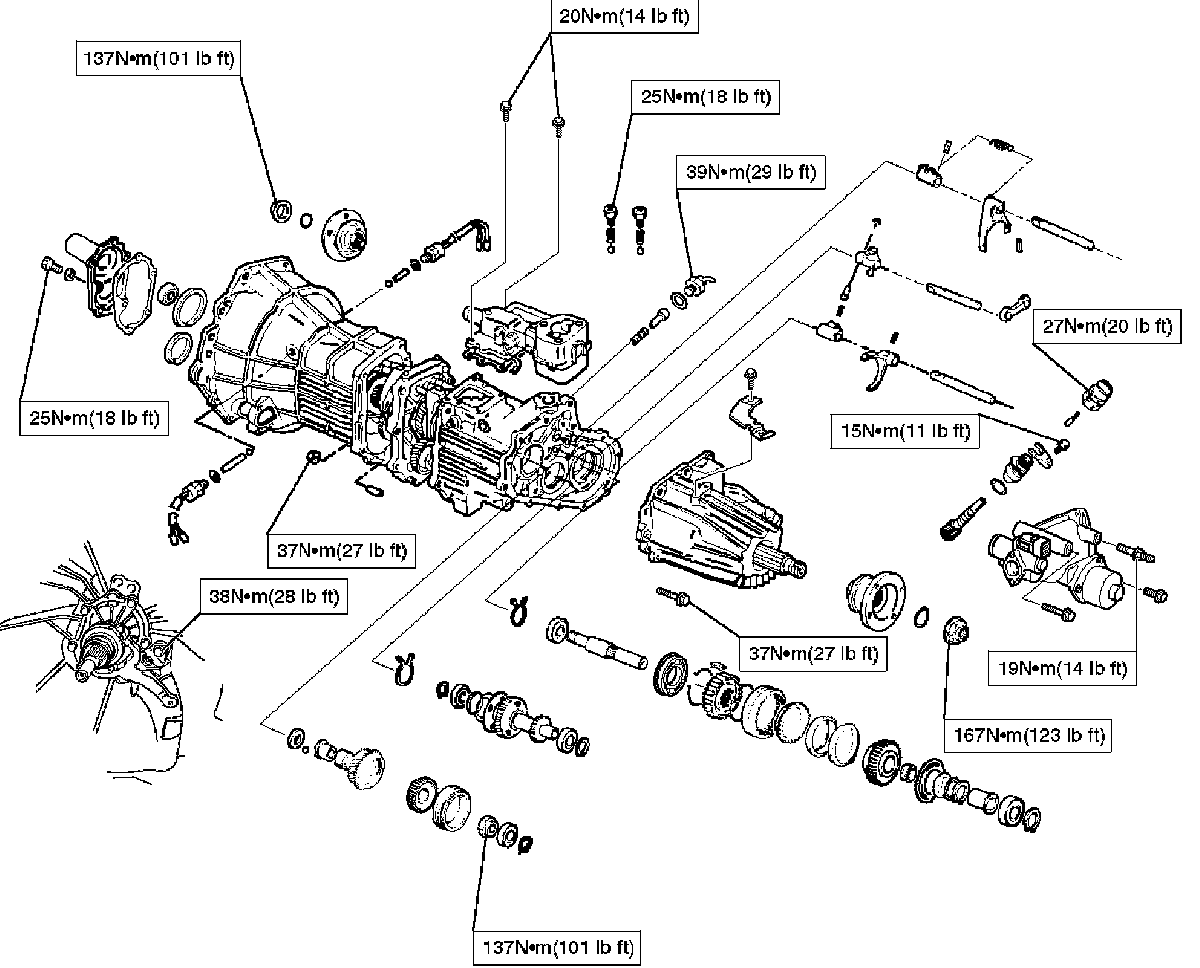 20N•m(14 lb ft)

137N•m(101 lb ft)

25N•m(18 lb ft)

39N•m(29 lb ft)

27N•m(20 lb ft)

25N•m(18 lb ft)

15N•m(11 lb ft)

37N•m(27 lb ft)

38N•m(28 lb ft)

37N•m(27 lb ft)

19N•m(14 lb ft)

167N•m(123 lb ft)

137N•m(101 lb ft)