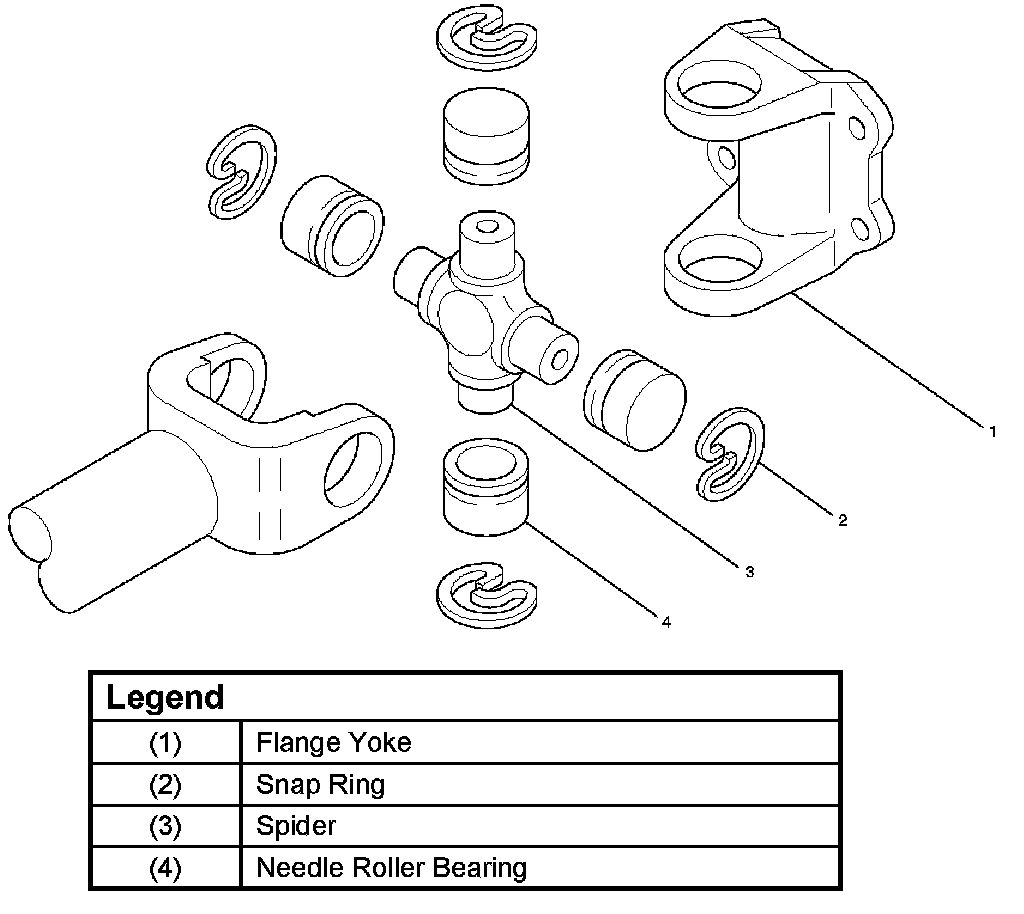 1

2

3

4

| Legend | |
|---|---|
| (1) | Flange Yoke |
| (2) | Snap Ring |
| (3) | Spider |
| (4) | Needle Roller Bearing |