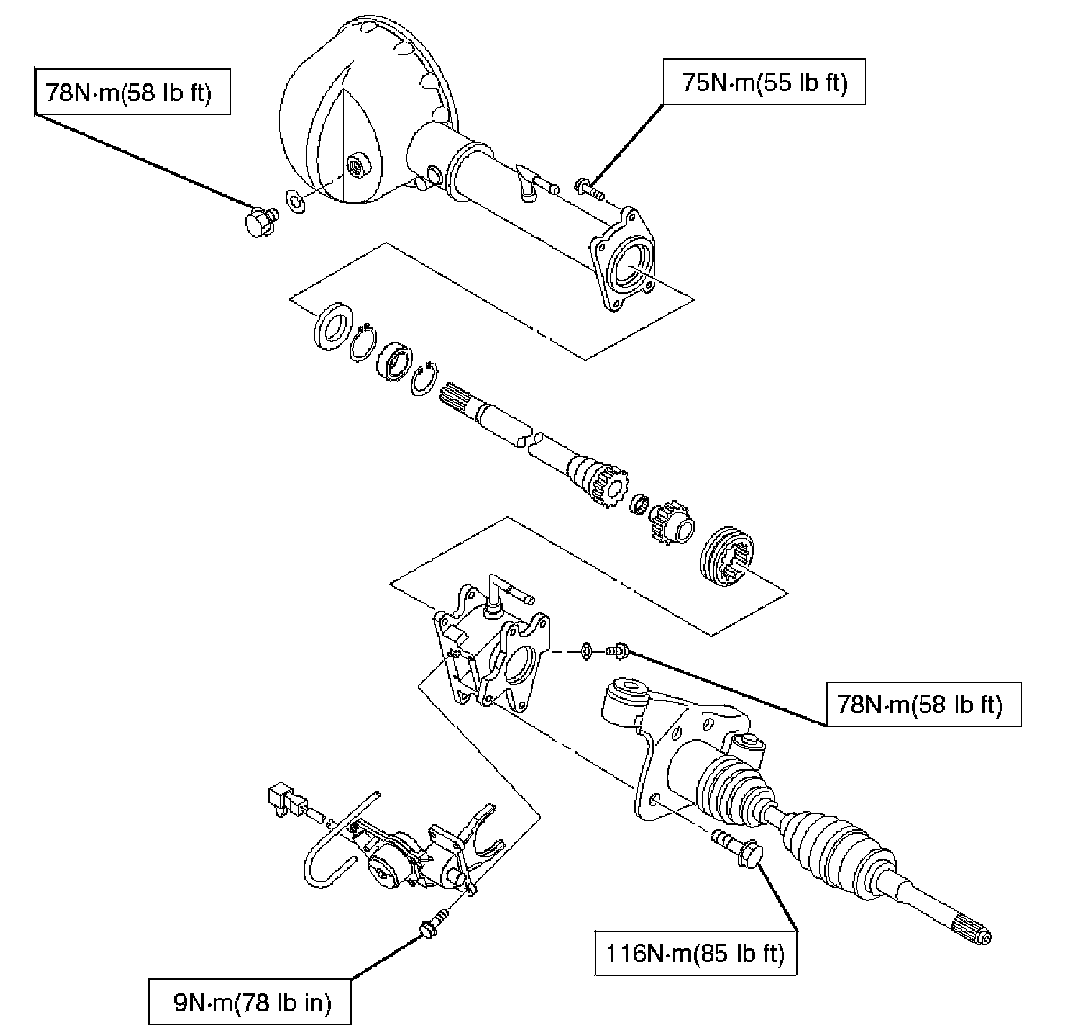 78N·m(58 lb ft)

75N·m(55 lb ft)

78N·m(58 lb ft)

116N·m(85 lb ft)

9N·m(78 lb in)