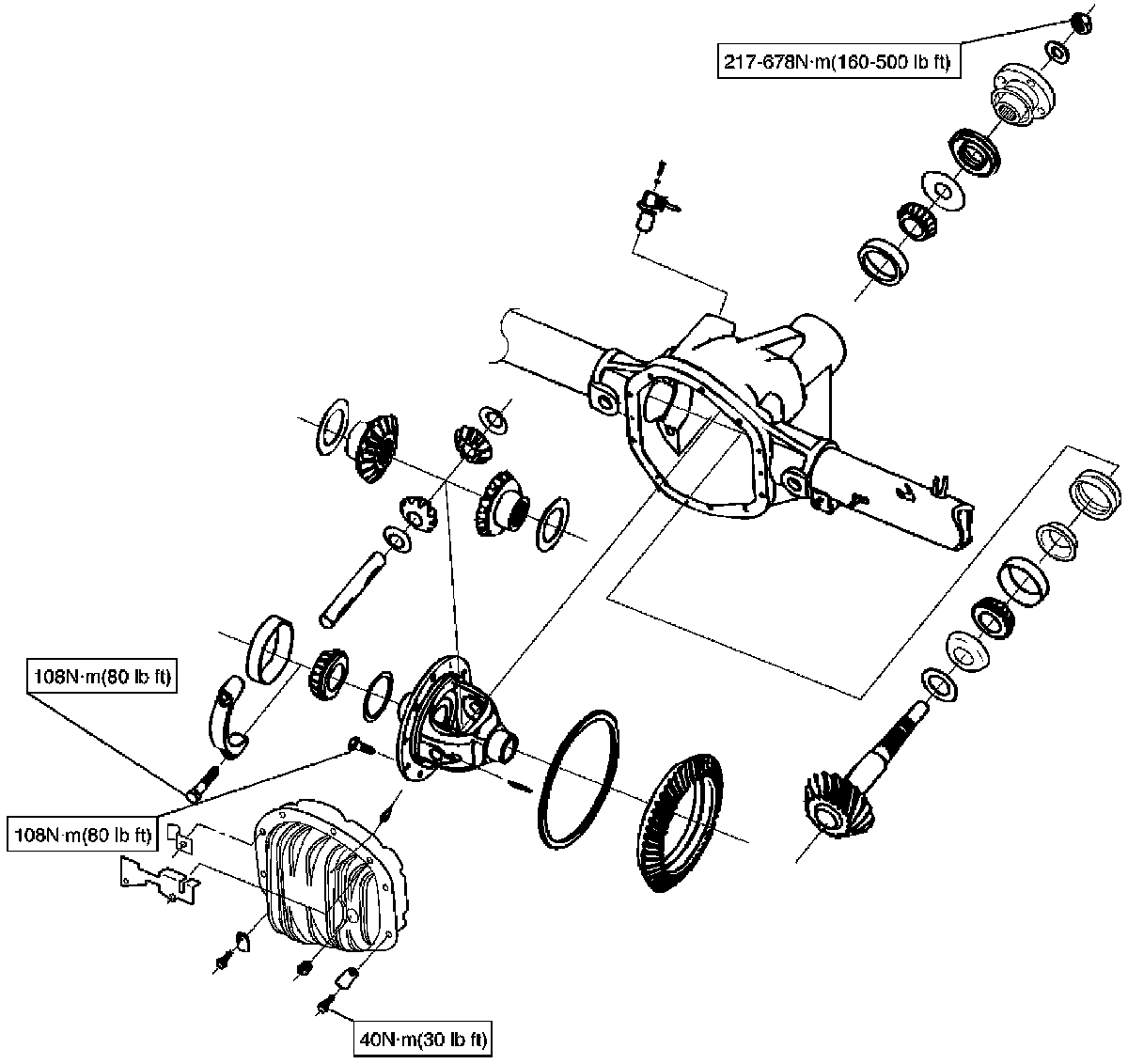 217-678N·m(160-500 lb ft)

108N·m(80 lb ft)

108N·m(80 lb ft)

40N·m(30 lb ft)