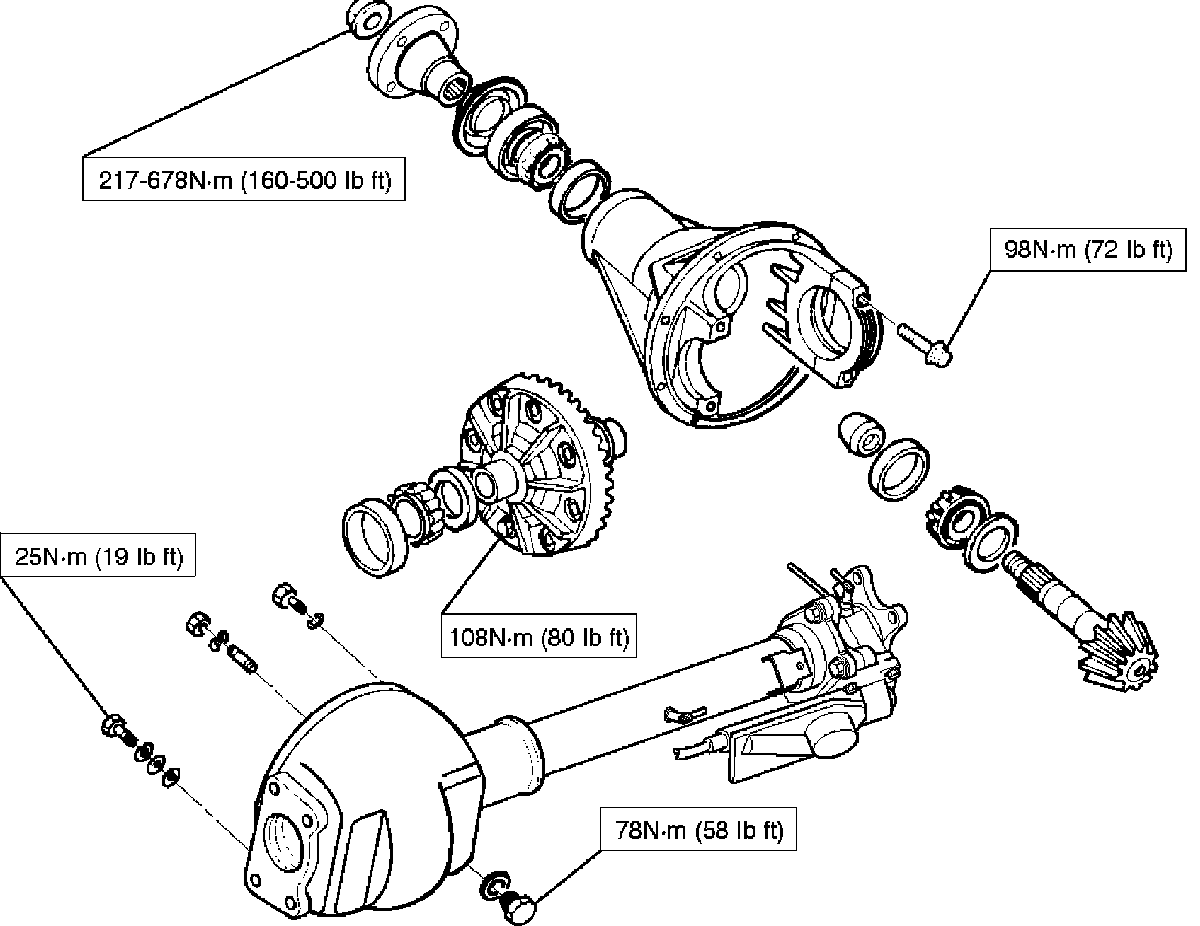 217-678N·m (160-500 lb ft)

98N·m (72 lb ft)

25N·m (19 lb ft)

108N·m (80 lb ft)

78N·m (58 lb ft)