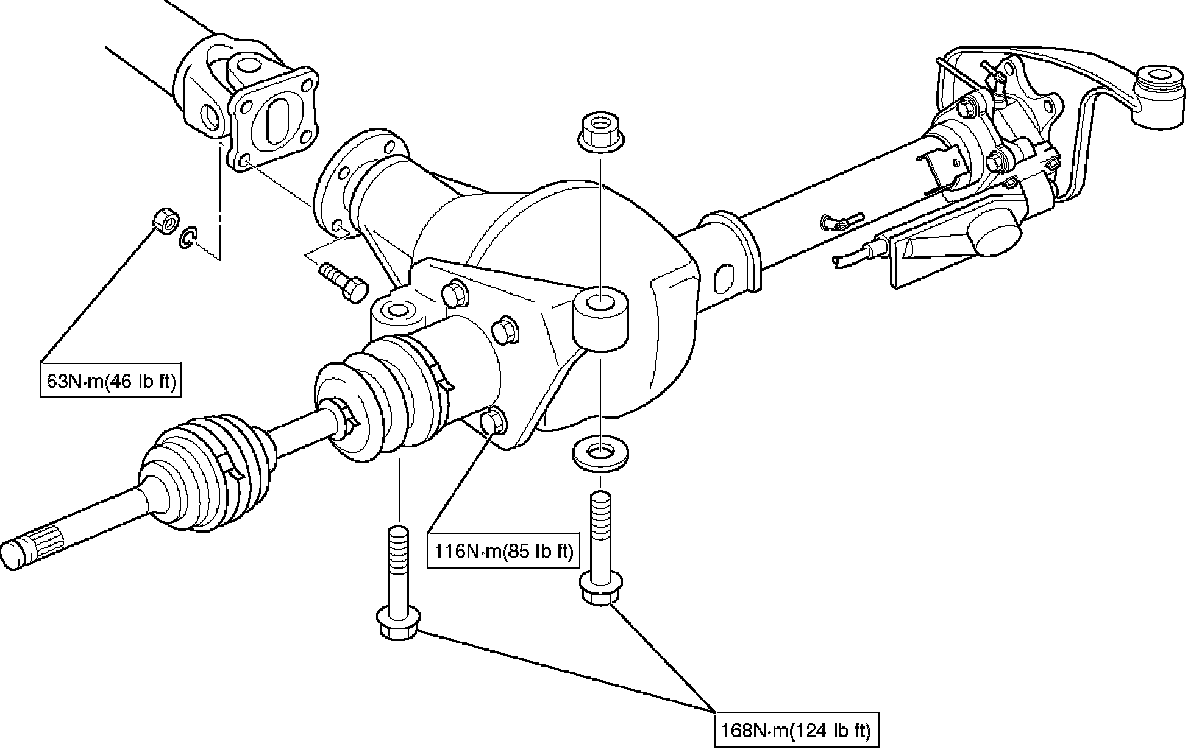 63N·m(46 lb ft)

116N·m(85 lb ft)

168N·m(124 lb ft)