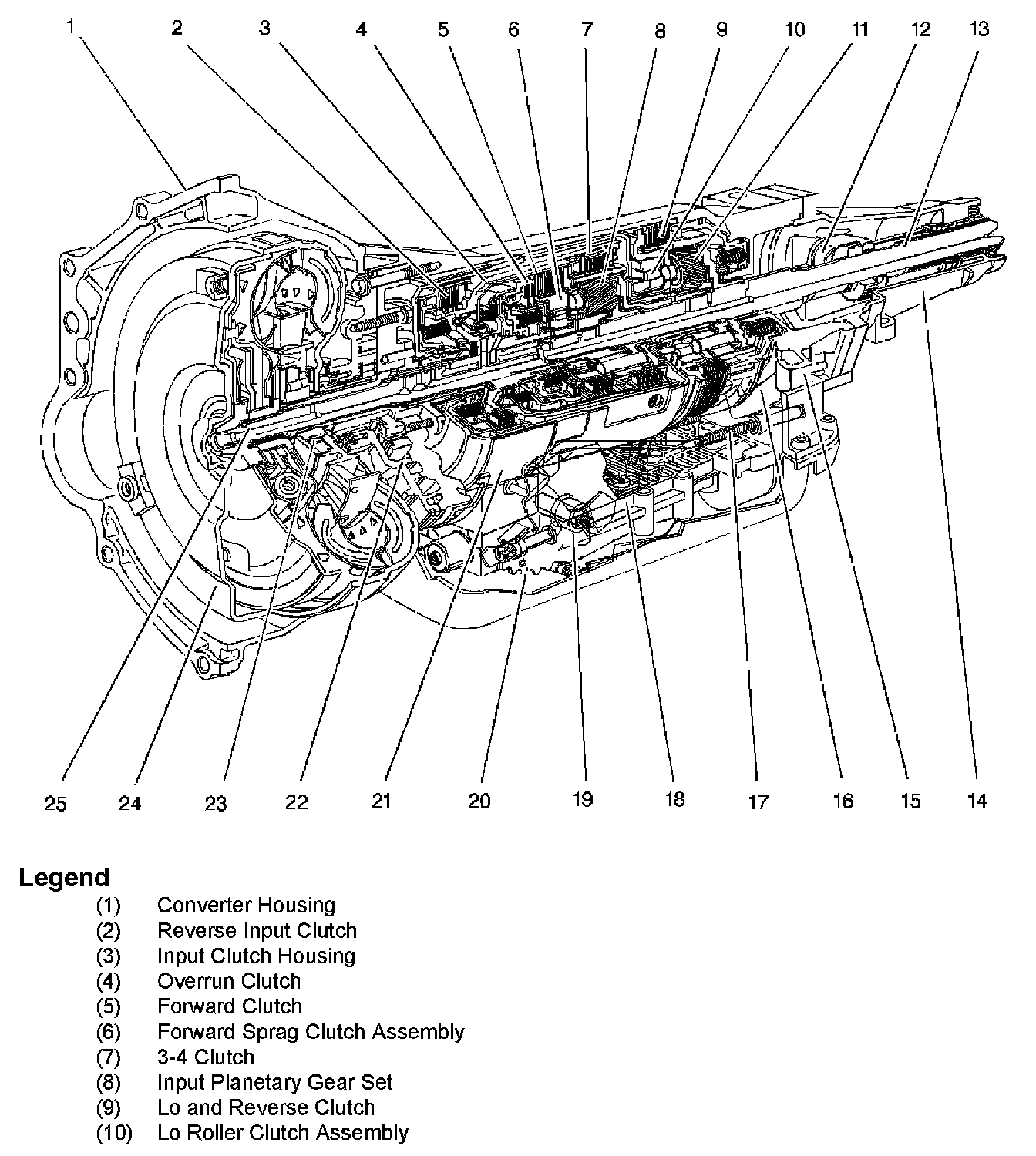 1 2 3 4 5 6 7 8 9 10 11 12 13

25 24 23 22 21 20 19 18 17 16 15 14

Legend
(1) Converter Housing
(2) Reverse Input Clutch
(3) Input Clutch Housing
(4) Overrun Clutch
(5) Forward Clutch
(6) Forward Sprag Clutch Assembly
(7) 3-4 Clutch
(8) Input Planetary Gear Set
(9) Lo and Reverse Clutch
(10) Lo Roller Clutch Assembly