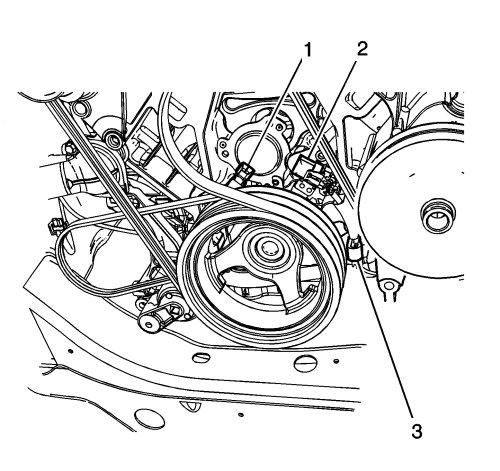 1
2
3