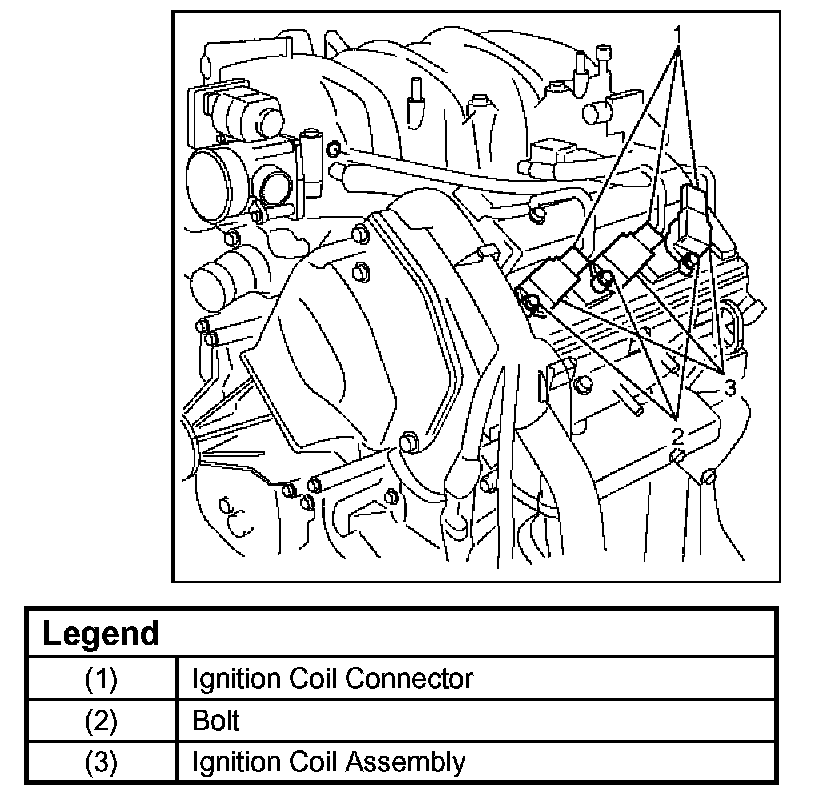 1
3
2

| Legend | |
|---|---|
| (1) | Ignition Coil Connector |
| (2) | Bolt |
| (3) | Ignition Coil Assembly |