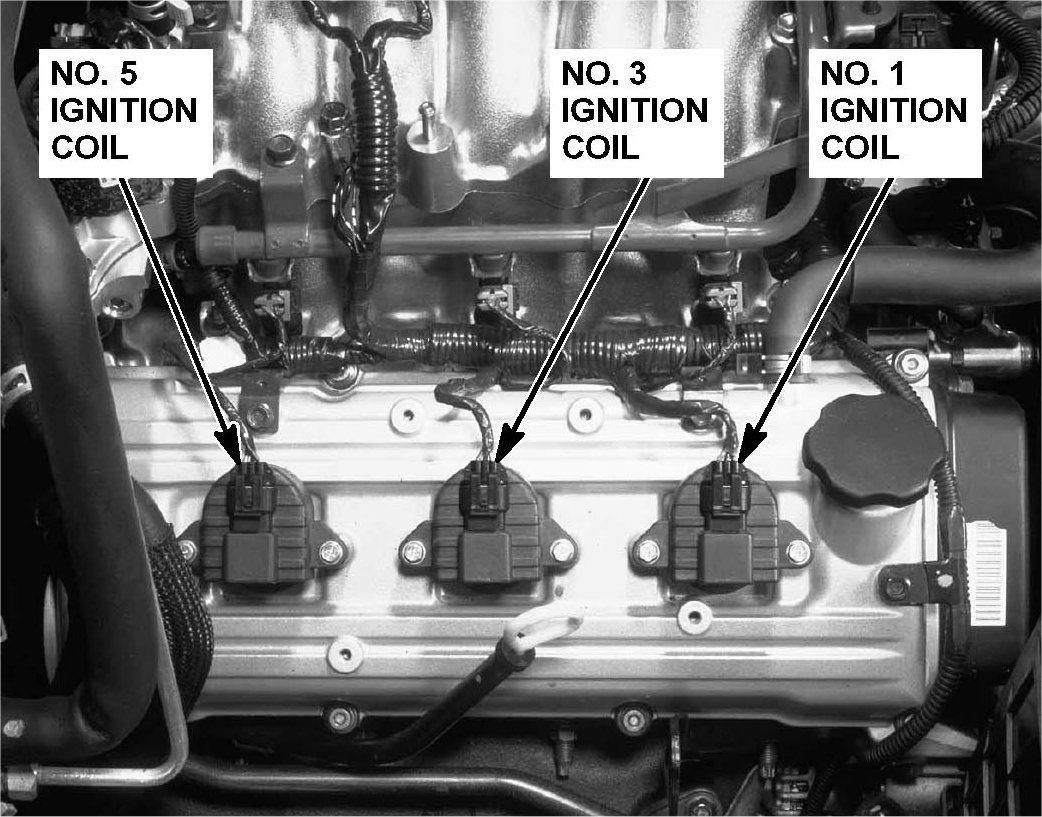 NO. 5 IGNITION COIL

NO. 3 IGNITION COIL

NO. 1 IGNITION COIL