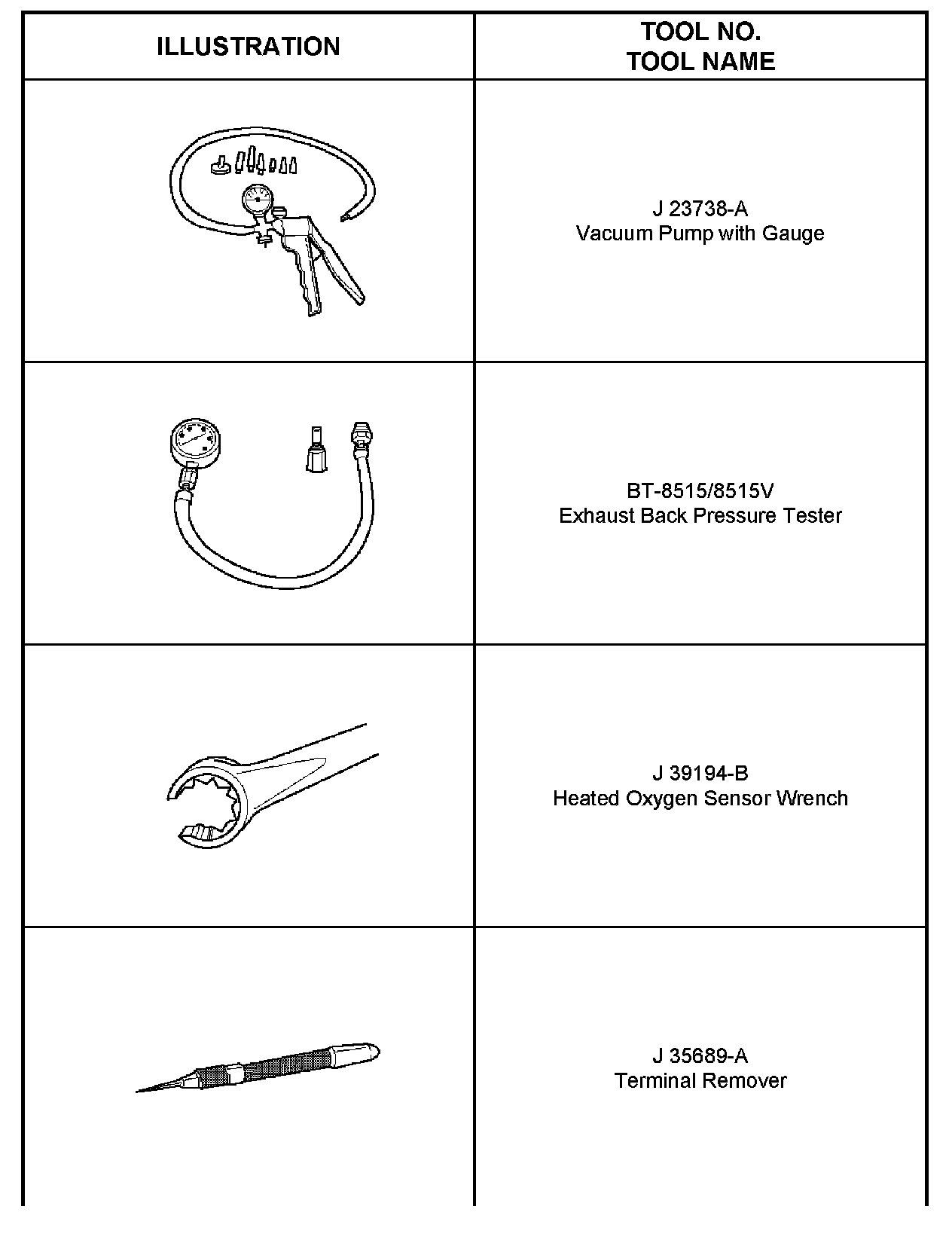 | ILLUSTRATION | TOOL NO. TOOL NAME |
|---|---|
| | J 23738-A Vacuum Pump with Gauge |
| | BT-8515/8515V Exhaust Back Pressure Tester |
| | J 39194-B Heated Oxygen Sensor Wrench |
| | J 35689-A Terminal Remover |