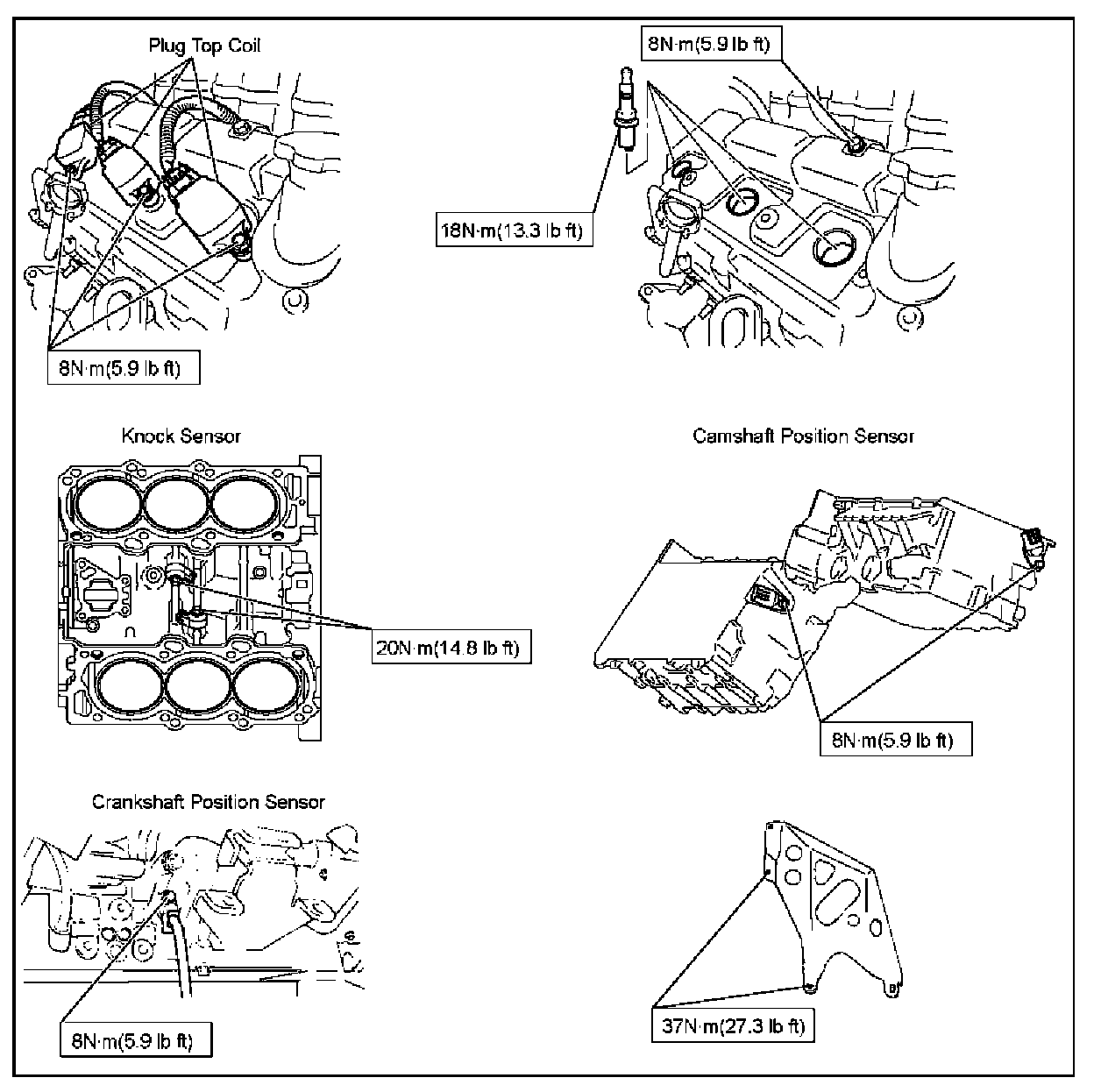 Plug Top Coil

8N·m(5.9 lb ft)

8N·m(5.9 lb ft)

18N·m(13.3 lb ft)

Knock Sensor

20N·m(14.8 lb ft)

Camshaft Position Sensor

8N·m(5.9 lb ft)

Crankshaft Position Sensor

8N·m(5.9 lb ft)

37N·m(27.3 lb ft)