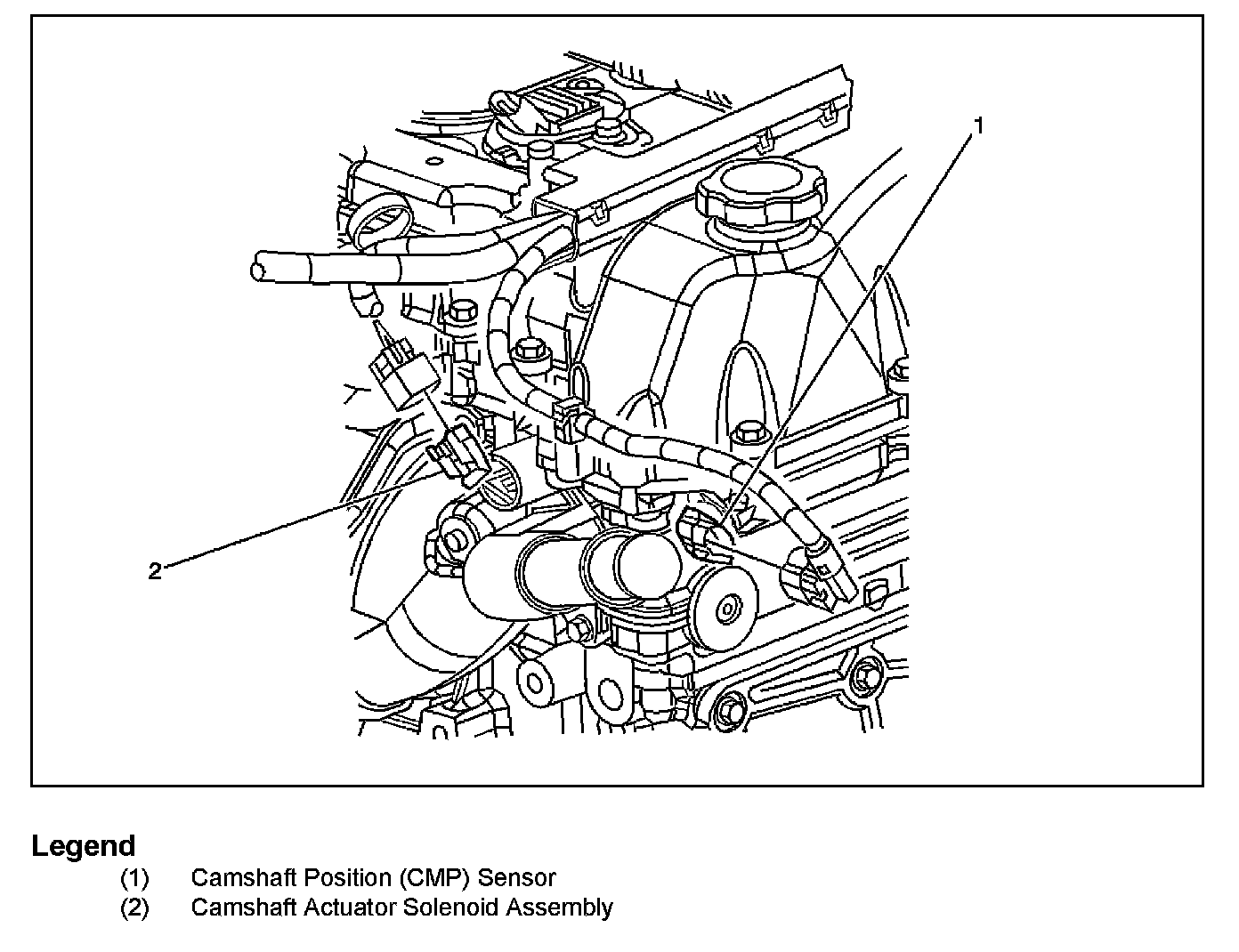 1

2

Legend
(1) Camshaft Position (CMP) Sensor
(2) Camshaft Actuator Solenoid Assembly