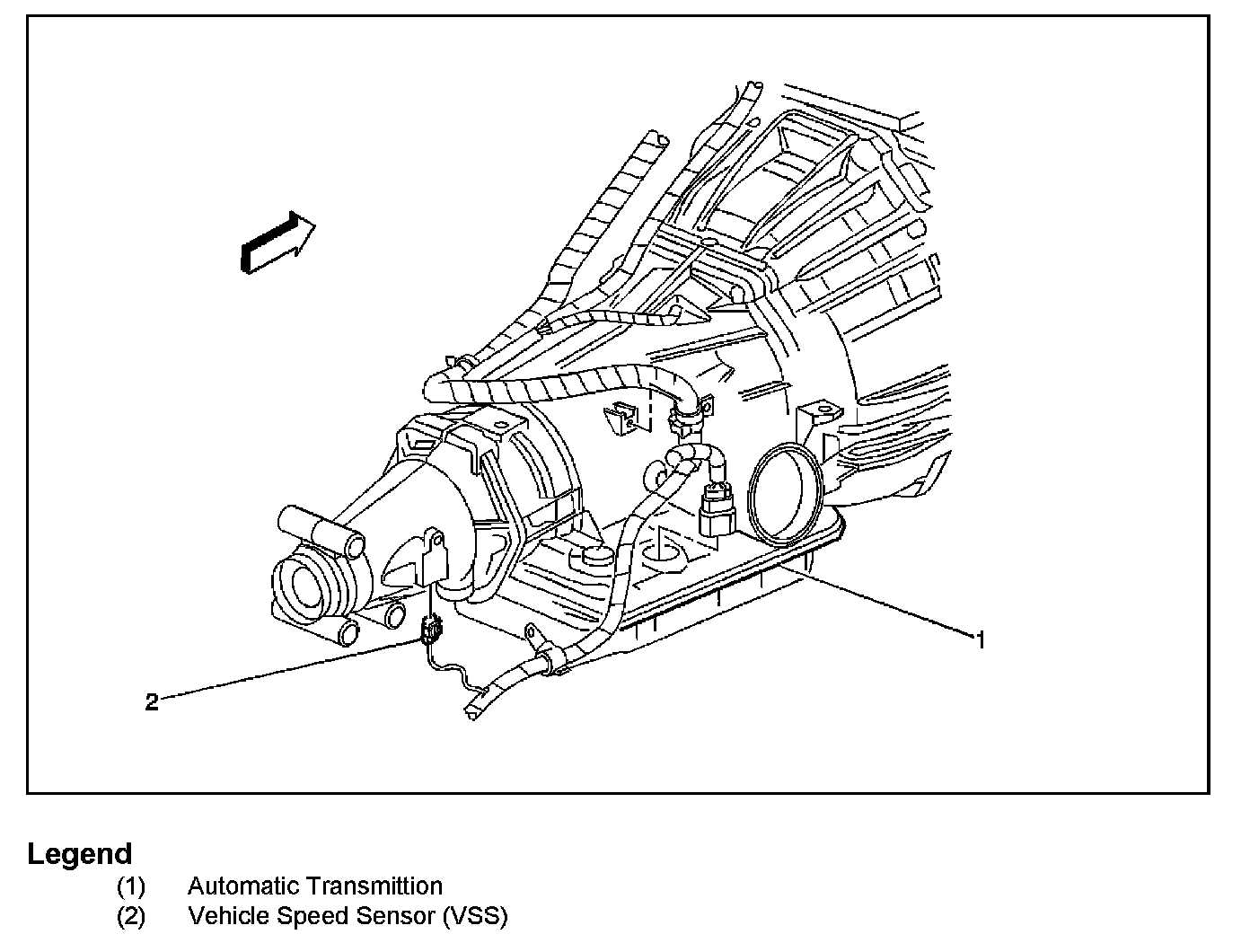 1

2

Legend
(1) Automatic Transmittion
(2) Vehicle Speed Sensor (VSS)