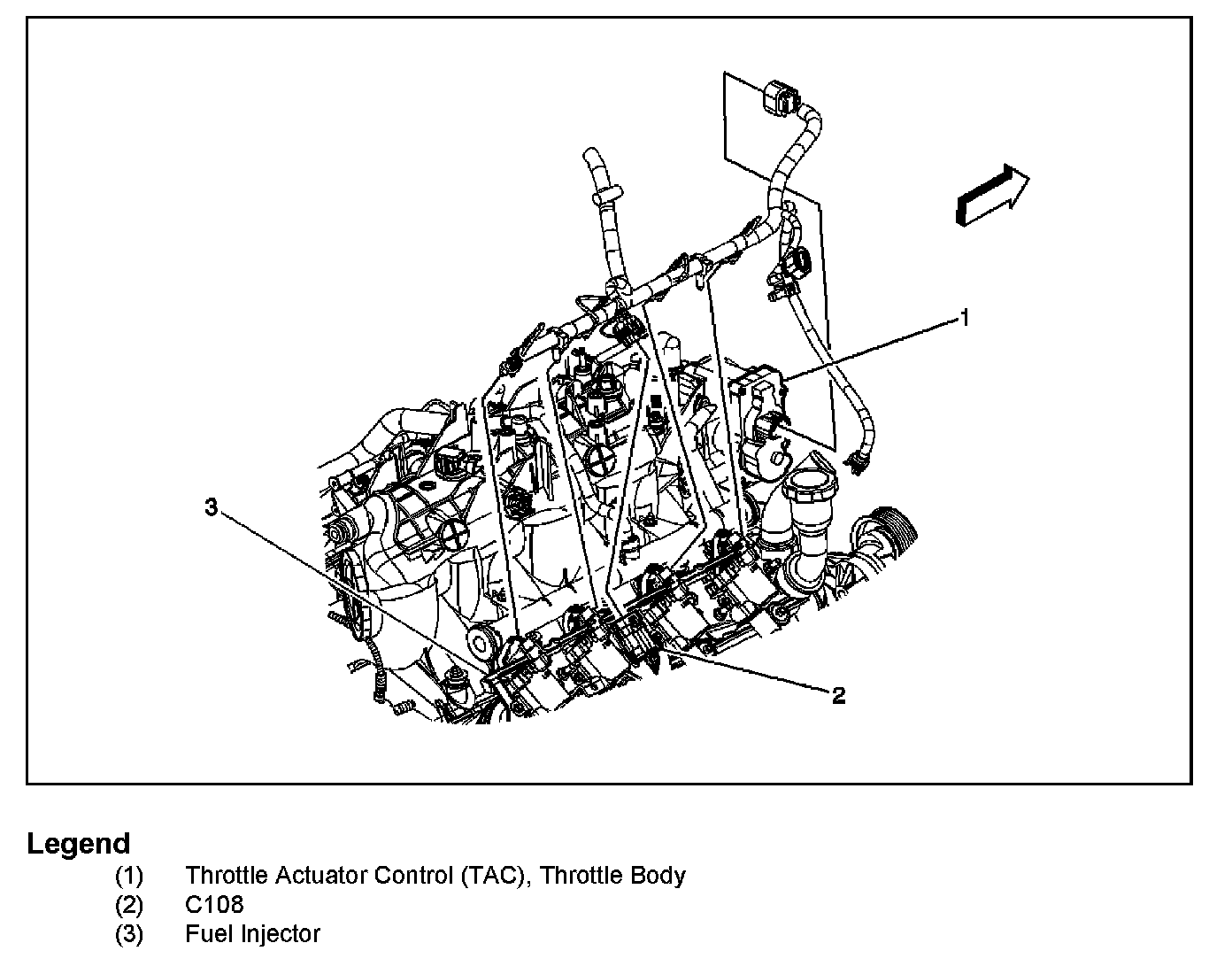 1

3

2

Legend
(1) Throttle Actuator Control (TAC), Throttle Body
(2) C108
(3) Fuel Injector