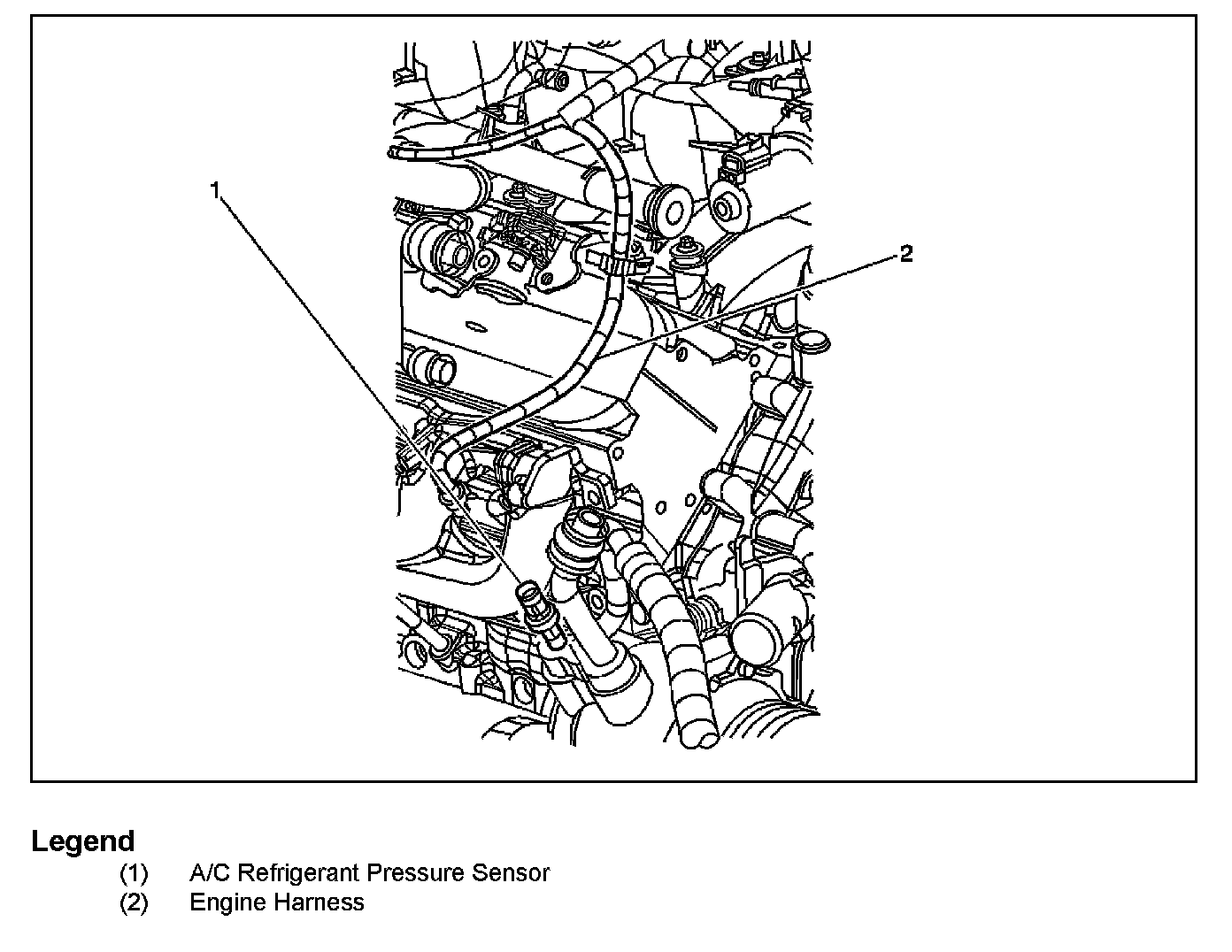 1

2

Legend
(1) A/C Refrigerant Pressure Sensor
(2) Engine Harness