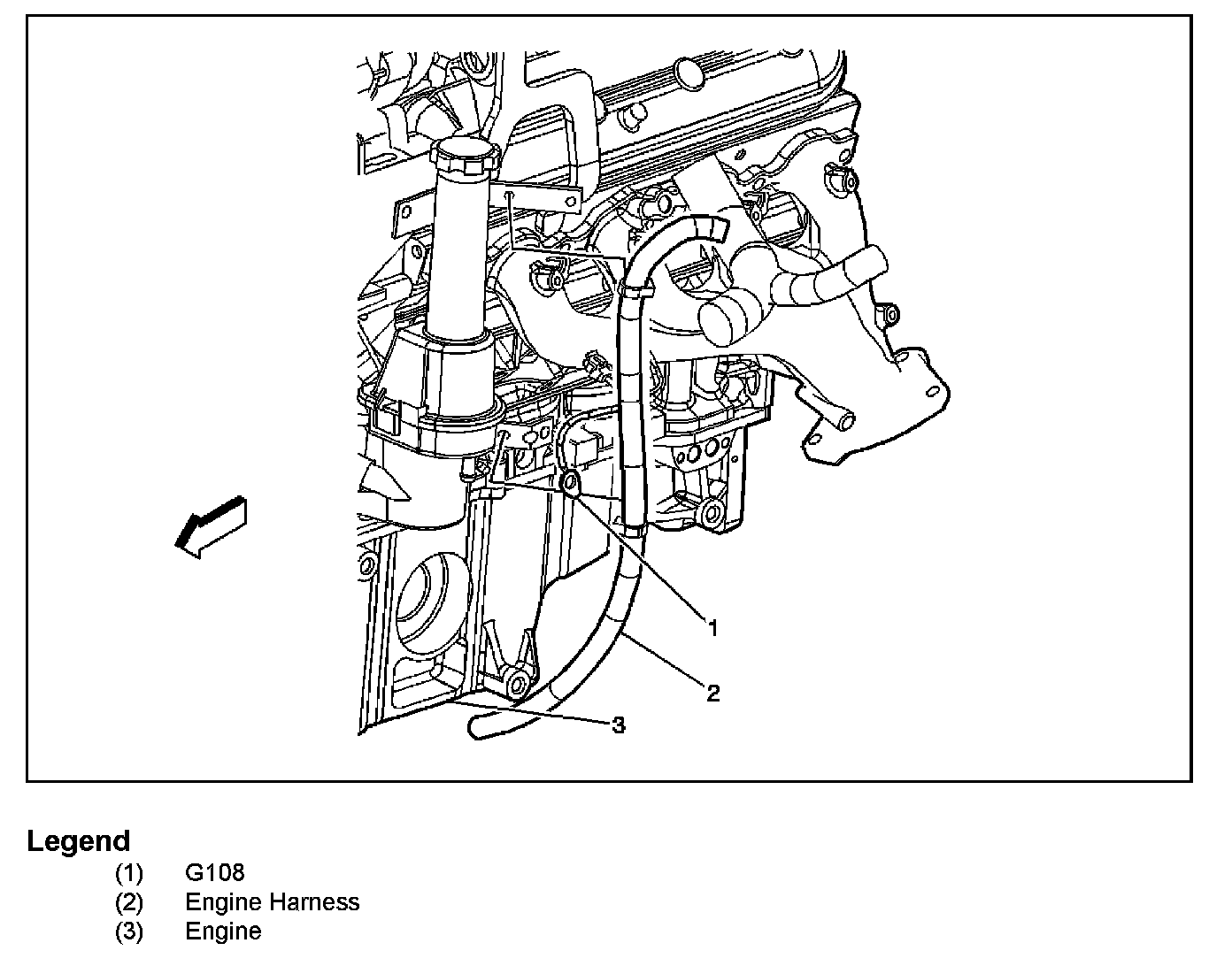 1
2
3

Legend
(1) G108
(2) Engine Harness
(3) Engine