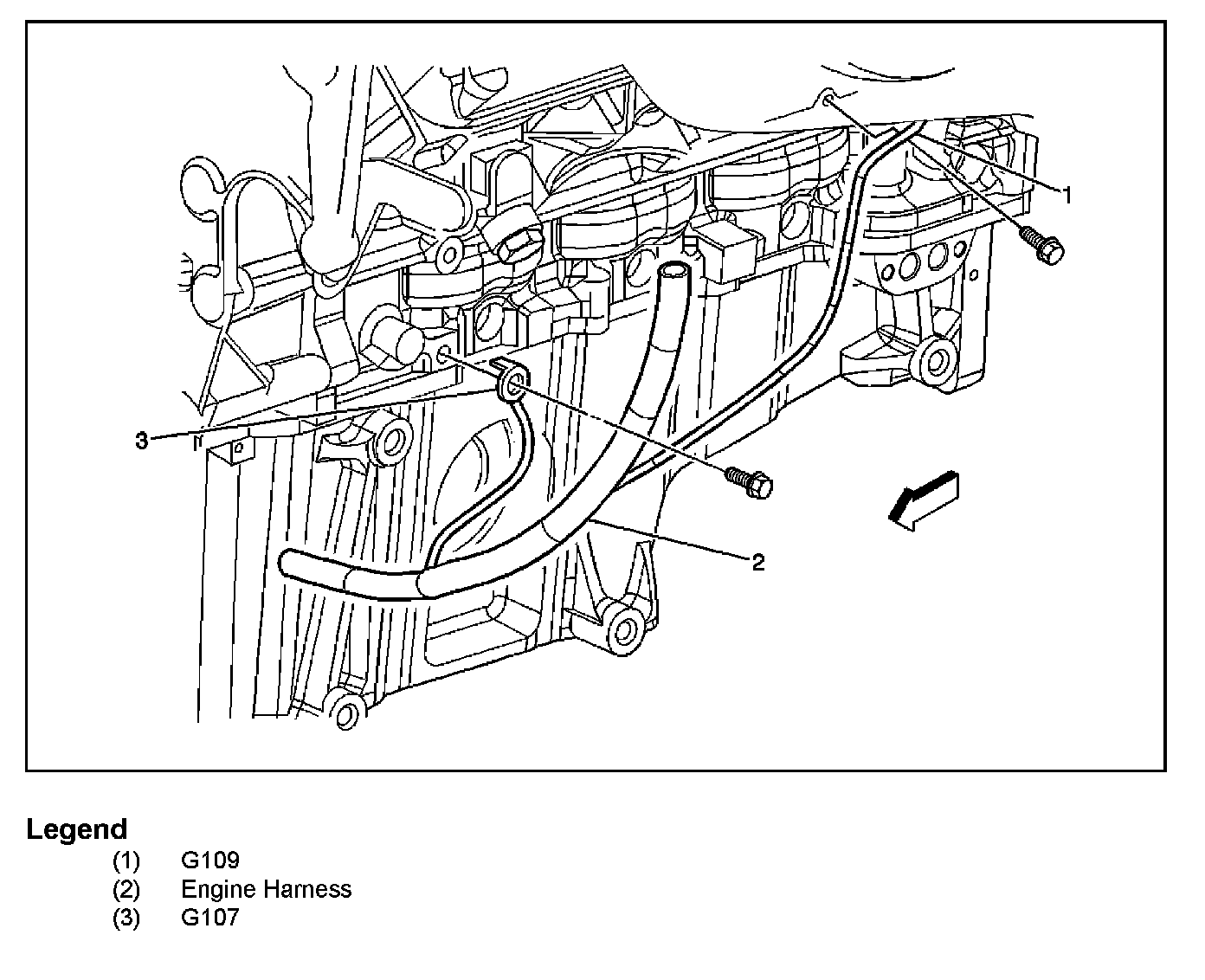 1

3

2

Legend

(1) G109
(2) Engine Harness
(3) G107