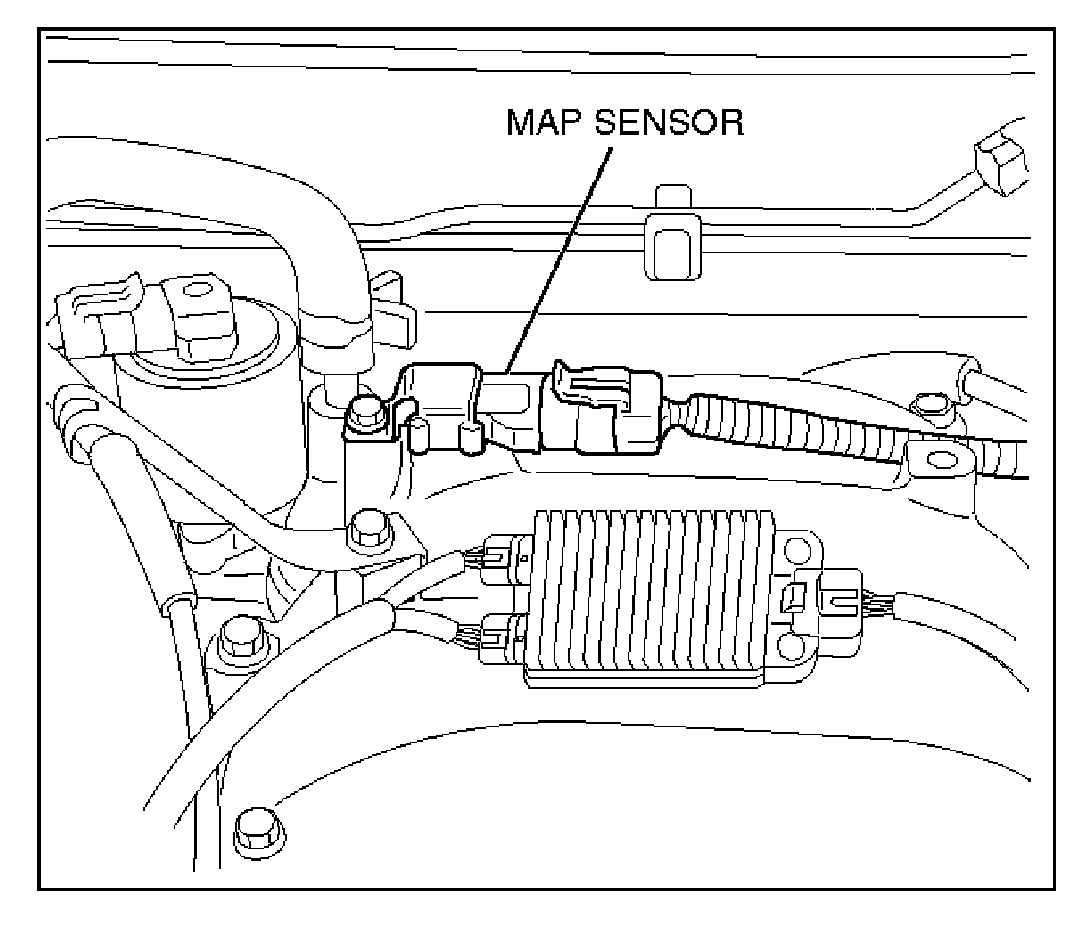 MAP SENSOR