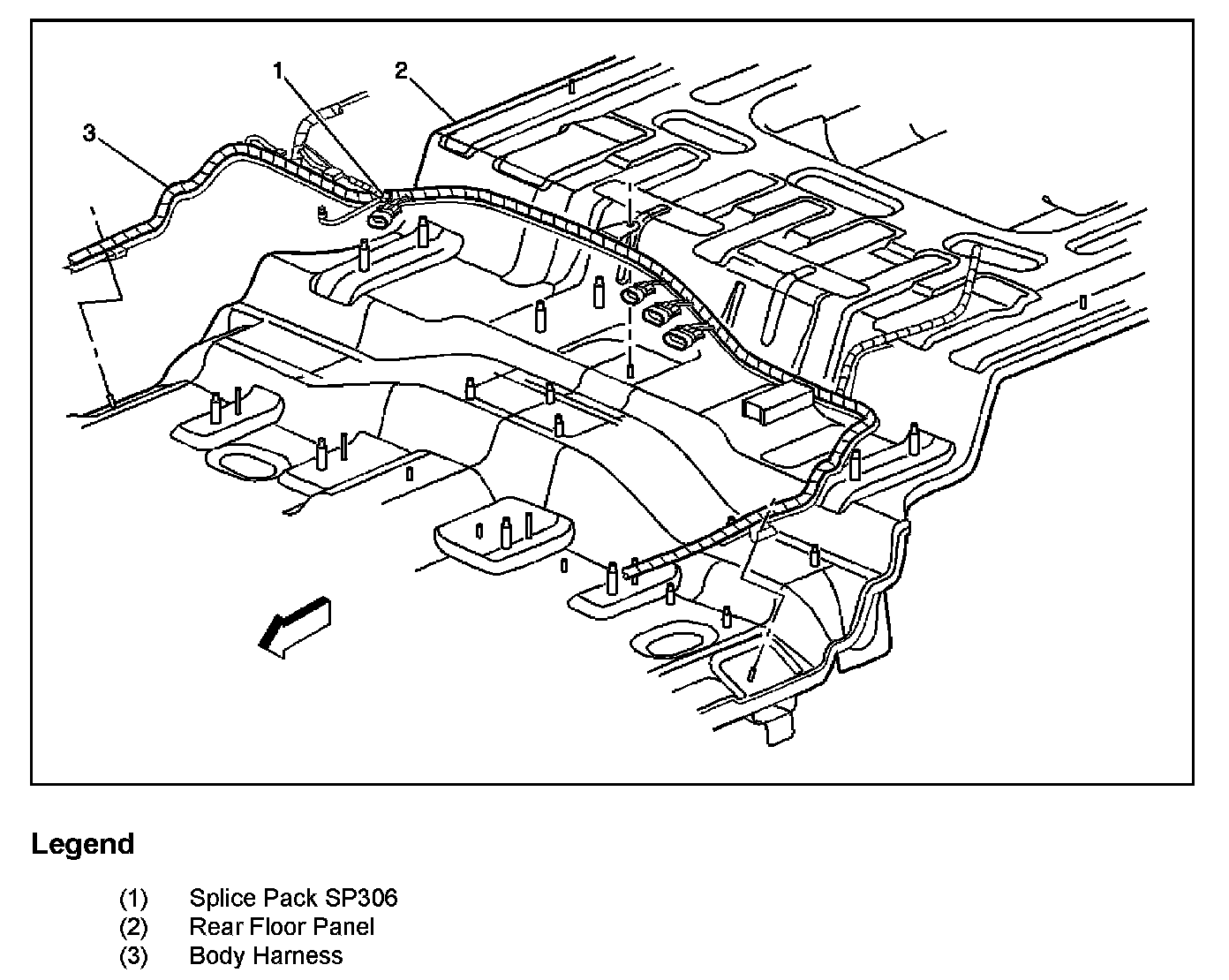 1
2
3

Legend

(1) Splice Pack SP306
(2) Rear Floor Panel
(3) Body Harness