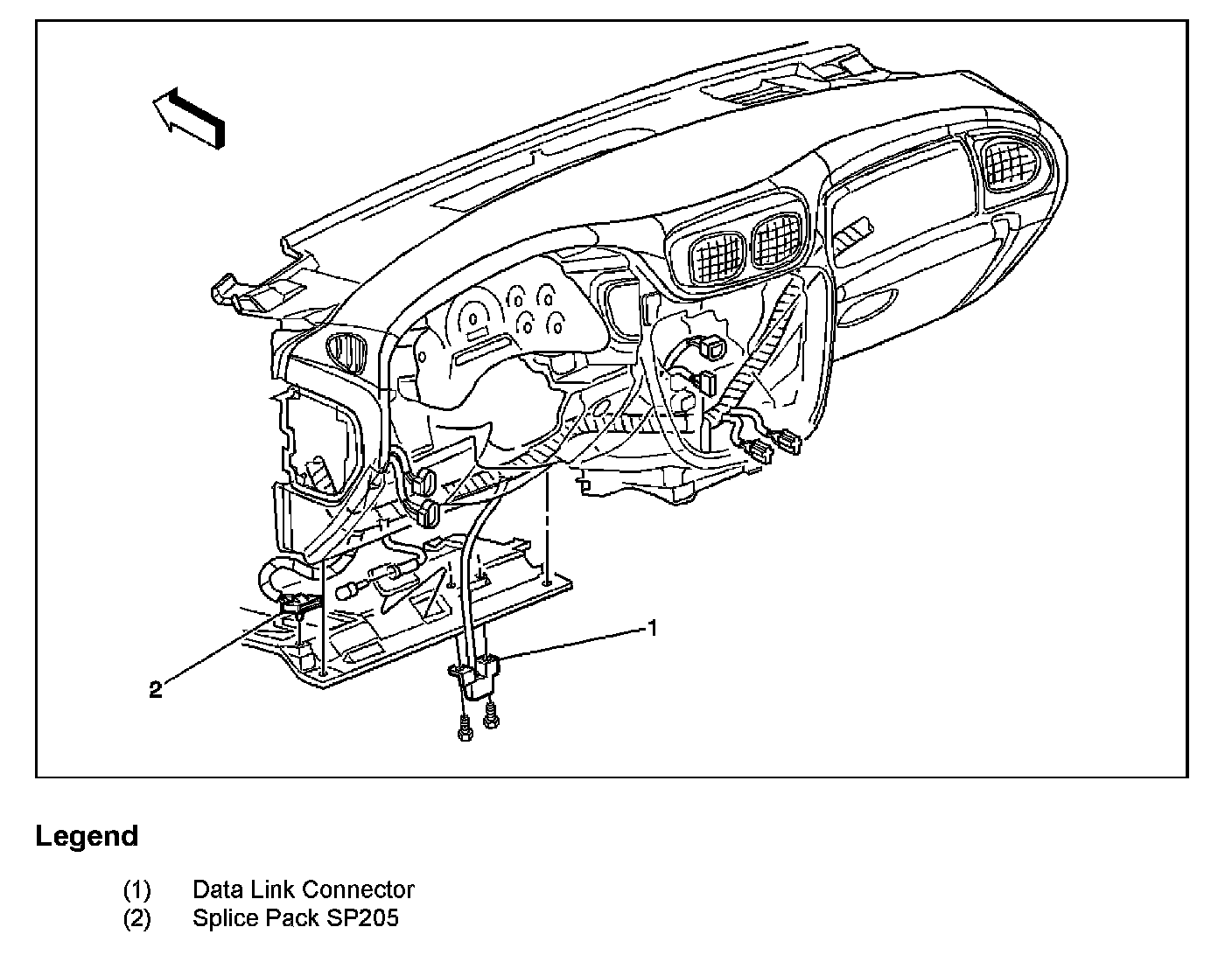 1

2

Legend

(1) Data Link Connector
(2) Splice Pack SP205