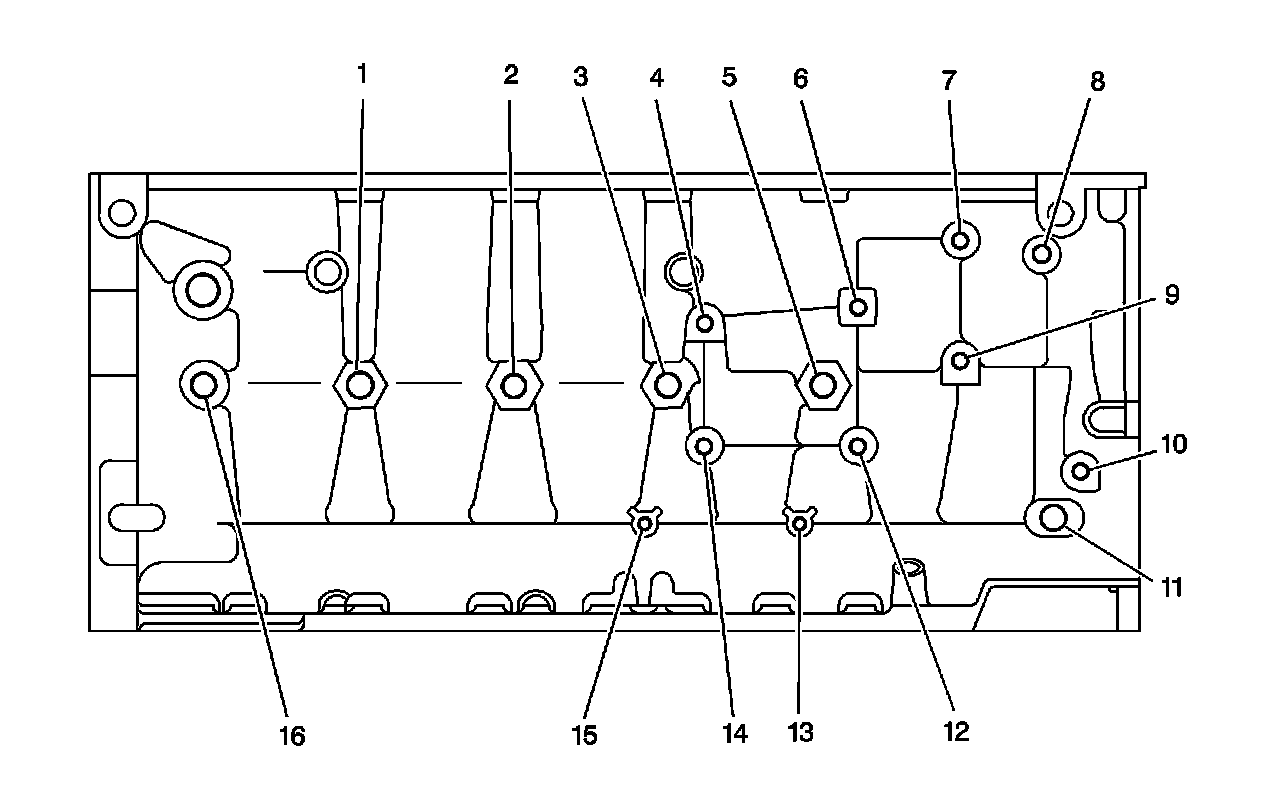 1
2
3
4
5
6
7
8
9
10
11
16
15
14
13
12