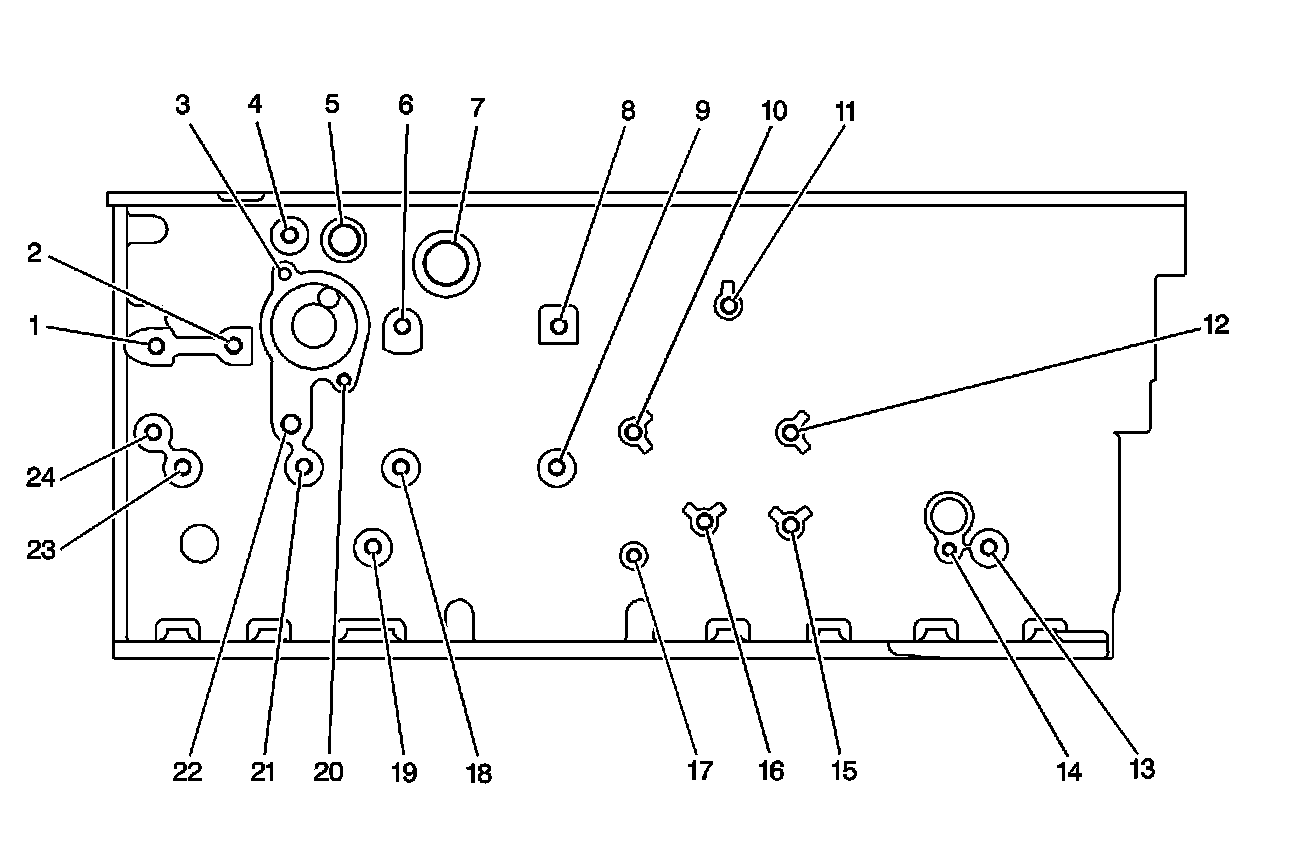 3
4
5
6
7
8
9
10
11
2
1
12
24
23
22
21
20
19
18
17
16
15
14
13