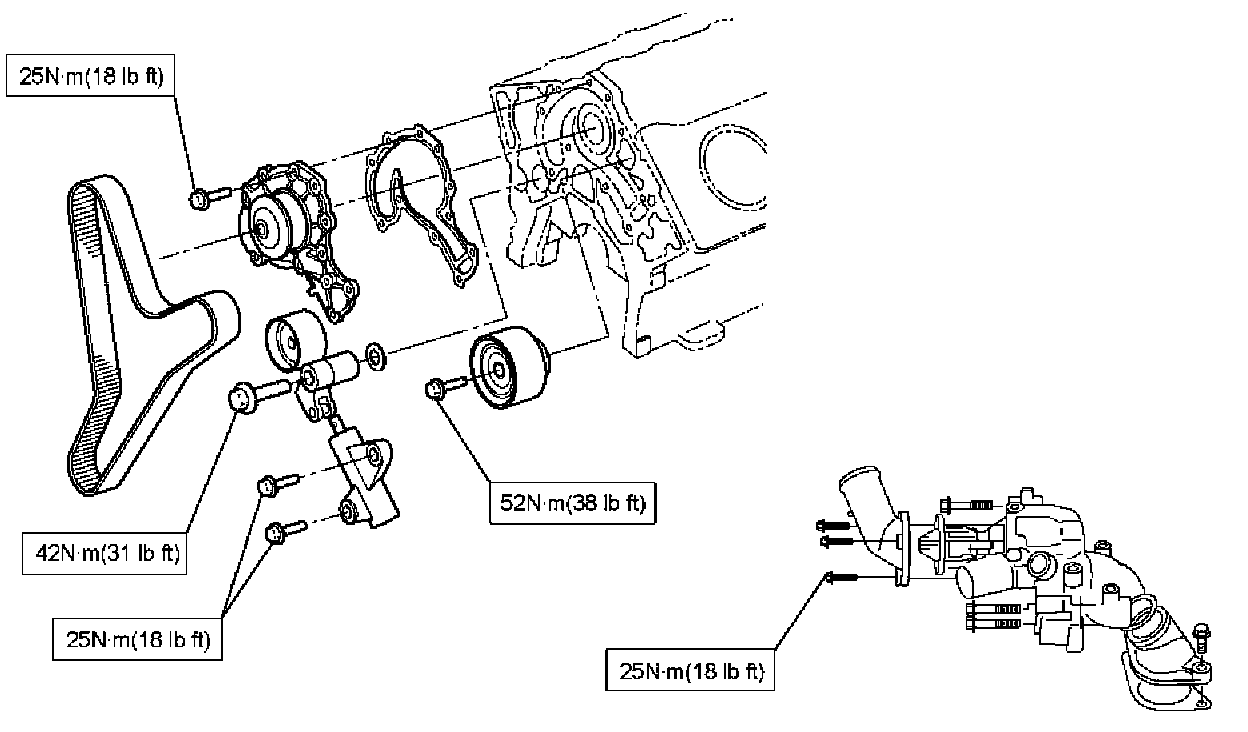 25N·m(18 lb ft)

52N·m(38 lb ft)

42N·m(31 lb ft)

25N·m(18 lb ft)

25N·m(18 lb ft)