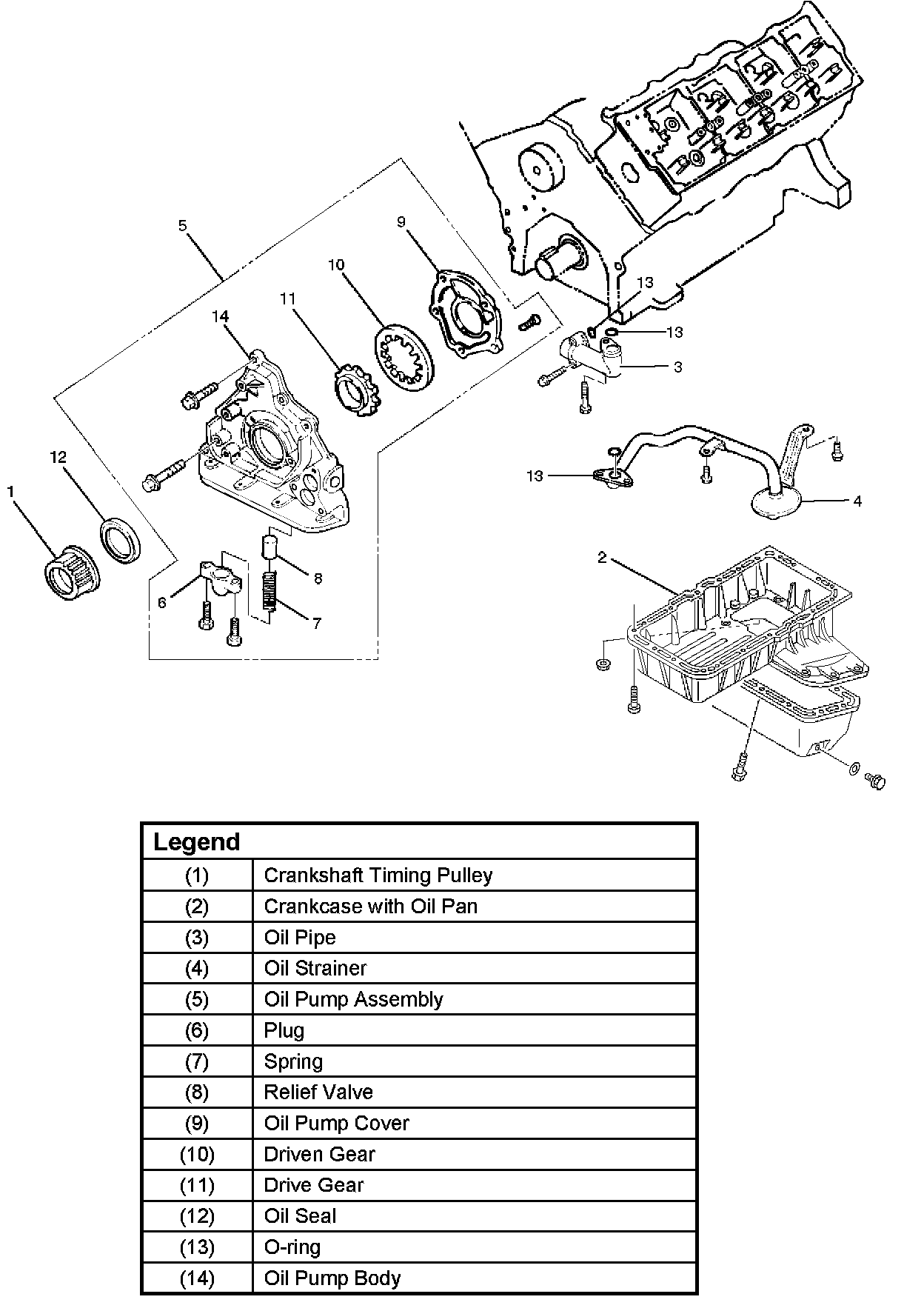 5
9
10
11
14
13
13
3
12
1
13
4
8
6
7
2

| Legend | |
|---|---|
| (1) | Crankshaft Timing Pulley |
| (2) | Crankcase with Oil Pan |
| (3) | Oil Pipe |
| (4) | Oil Strainer |
| (5) | Oil Pump Assembly |
| (6) | Plug |
| (7) | Spring |
| (8) | Relief Valve |
| (9) | Oil Pump Cover |
| (10) | Driven Gear |
| (11) | Drive Gear |
| (12) | Oil Seal |
| (13) | O-ring |
| (14) | Oil Pump Body |