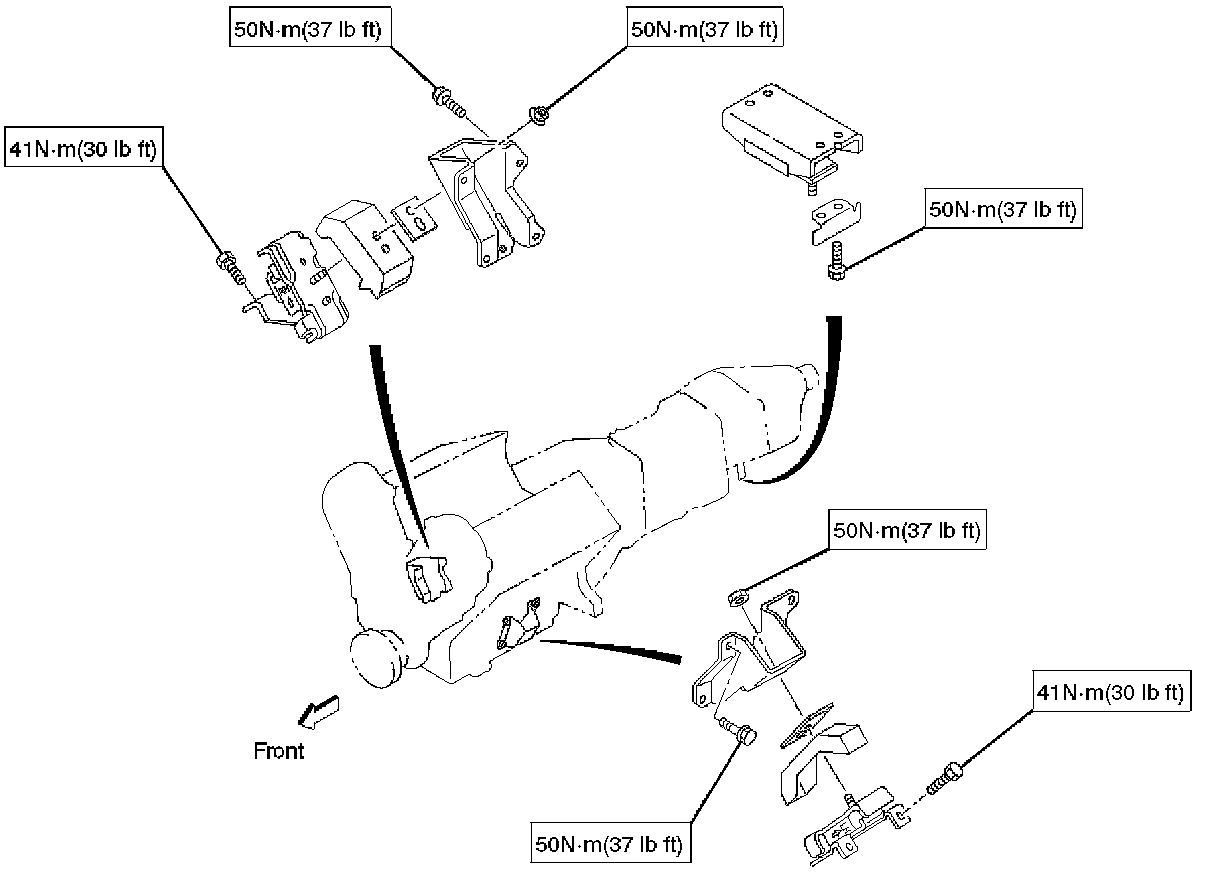 50N·m(37 lb ft)

50N·m(37 lb ft)

41N·m(30 lb ft)

50N·m(37 lb ft)

50N·m(37 lb ft)

41N·m(30 lb ft)

Front

50N·m(37 lb ft)