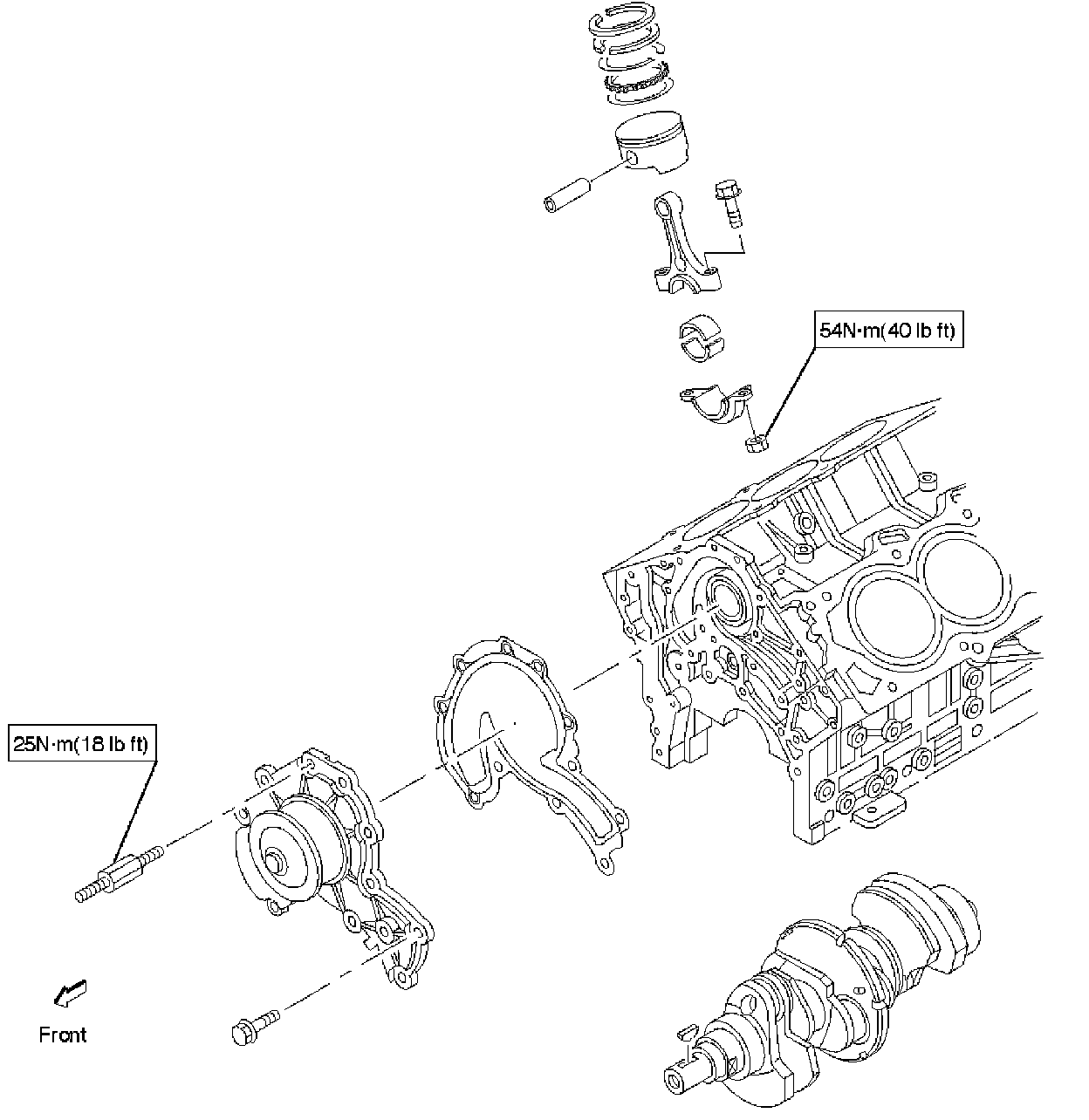 54N·m(40 lb ft)

25N·m(18 lb ft)

Front