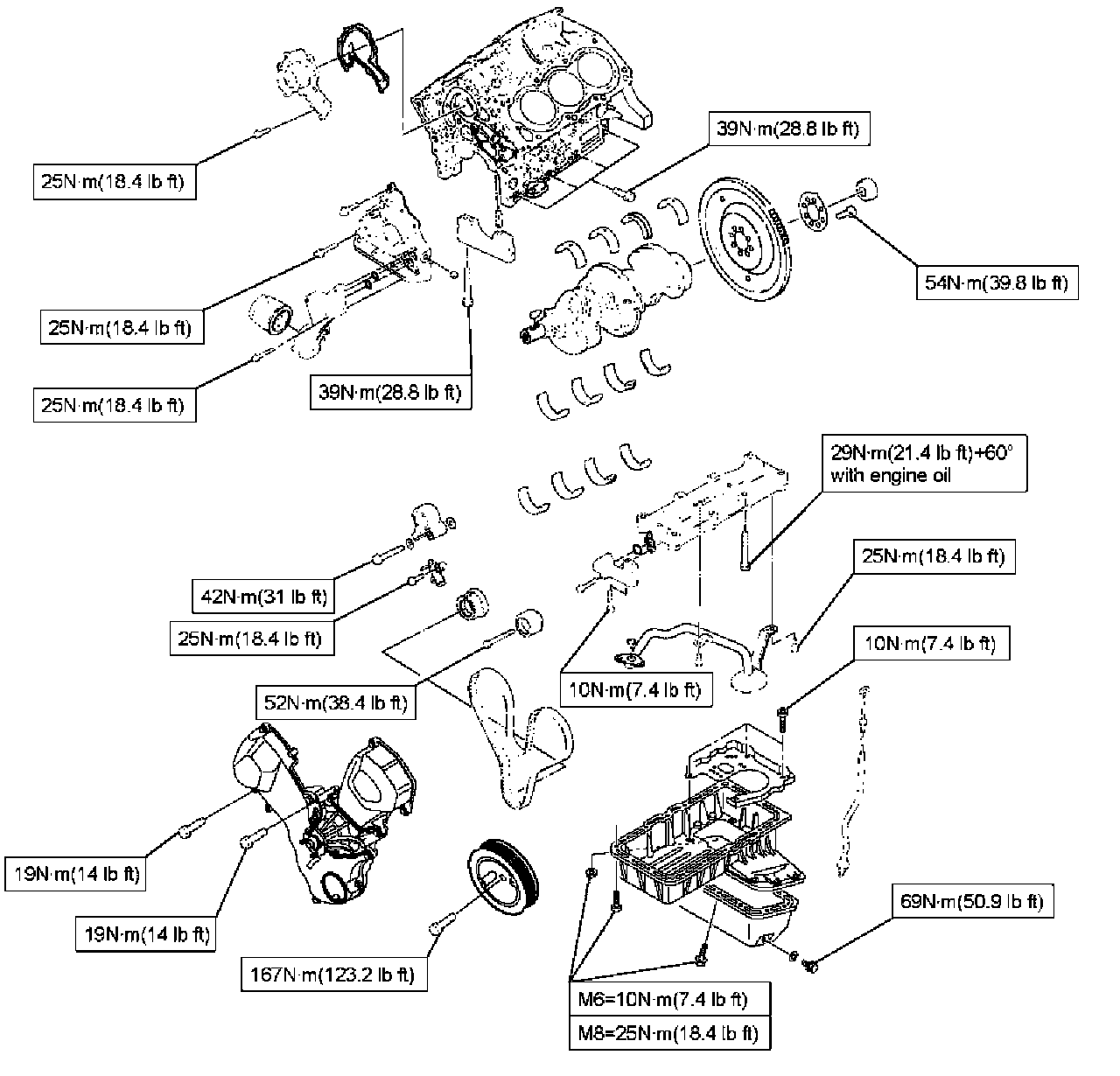 39N·m(28.8 lb ft)

25N·m(18.4 lb ft)

54N·m(39.8 lb ft)

25N·m(18.4 lb ft)

25N·m(18.4 lb ft)

39N·m(28.8 lb ft)

29N·m(21.4 lb ft)+60°
with engine oil

25N·m(18.4 lb ft)

42N·m(31 lb ft)

25N·m(18.4 lb ft)

10N·m(7.4 lb ft)

52N·m(38.4 lb ft)

10N·m(7.4 lb ft)

19N·m(14 lb ft)

19N·m(14 lb ft)

69N·m(50.9 lb ft)

167N·m(123.2 lb ft)

M6=10N·m(7.4 lb ft)

M8=25N·m(18.4 lb ft)