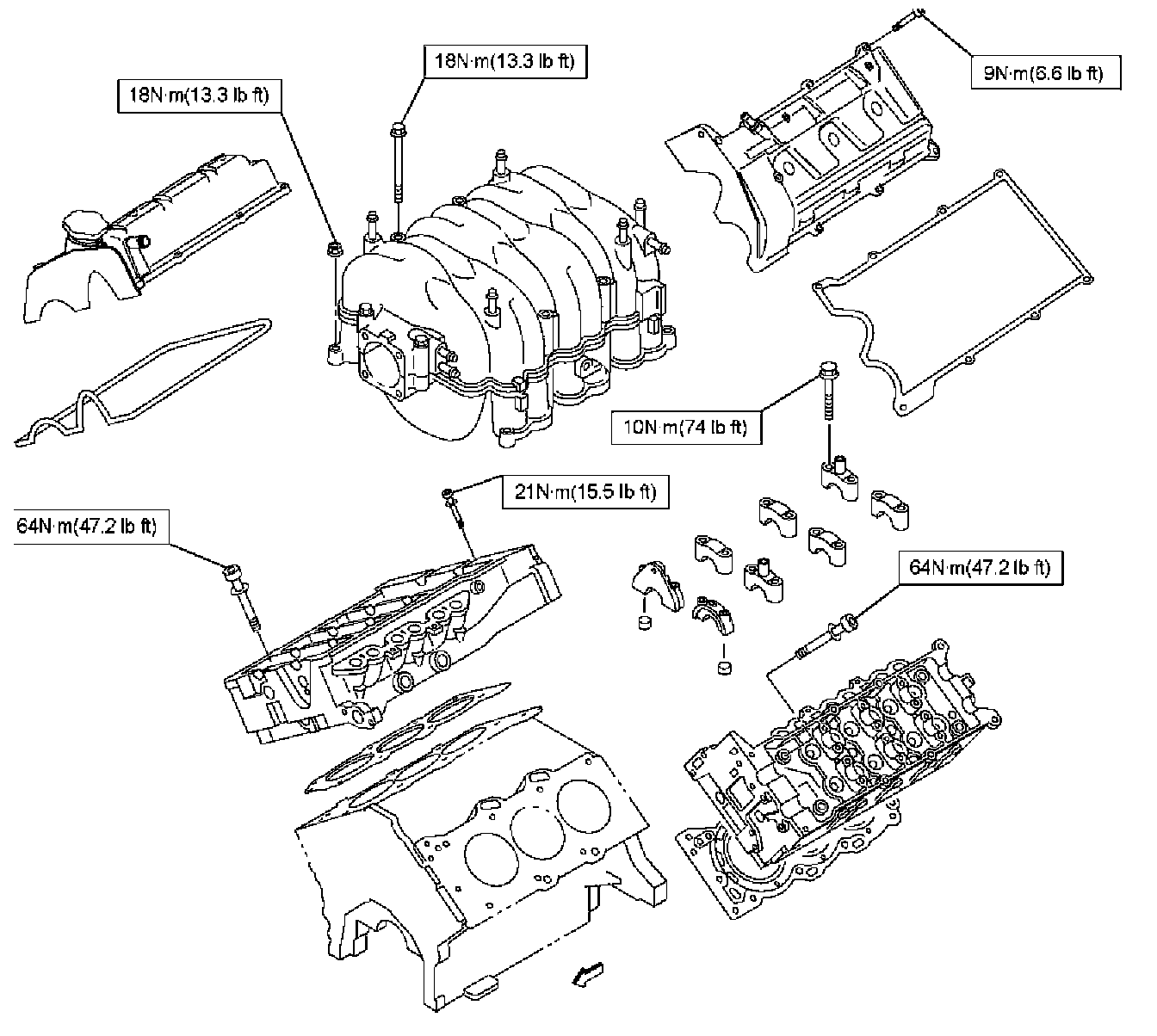 18N·m(13.3 lb ft)

18N·m(13.3 lb ft)

9N·m(6.6 lb ft)

10N·m(74 lb ft)

21N·m(15.5 lb ft)

64N·m(47.2 lb ft)

64N·m(47.2 lb ft)