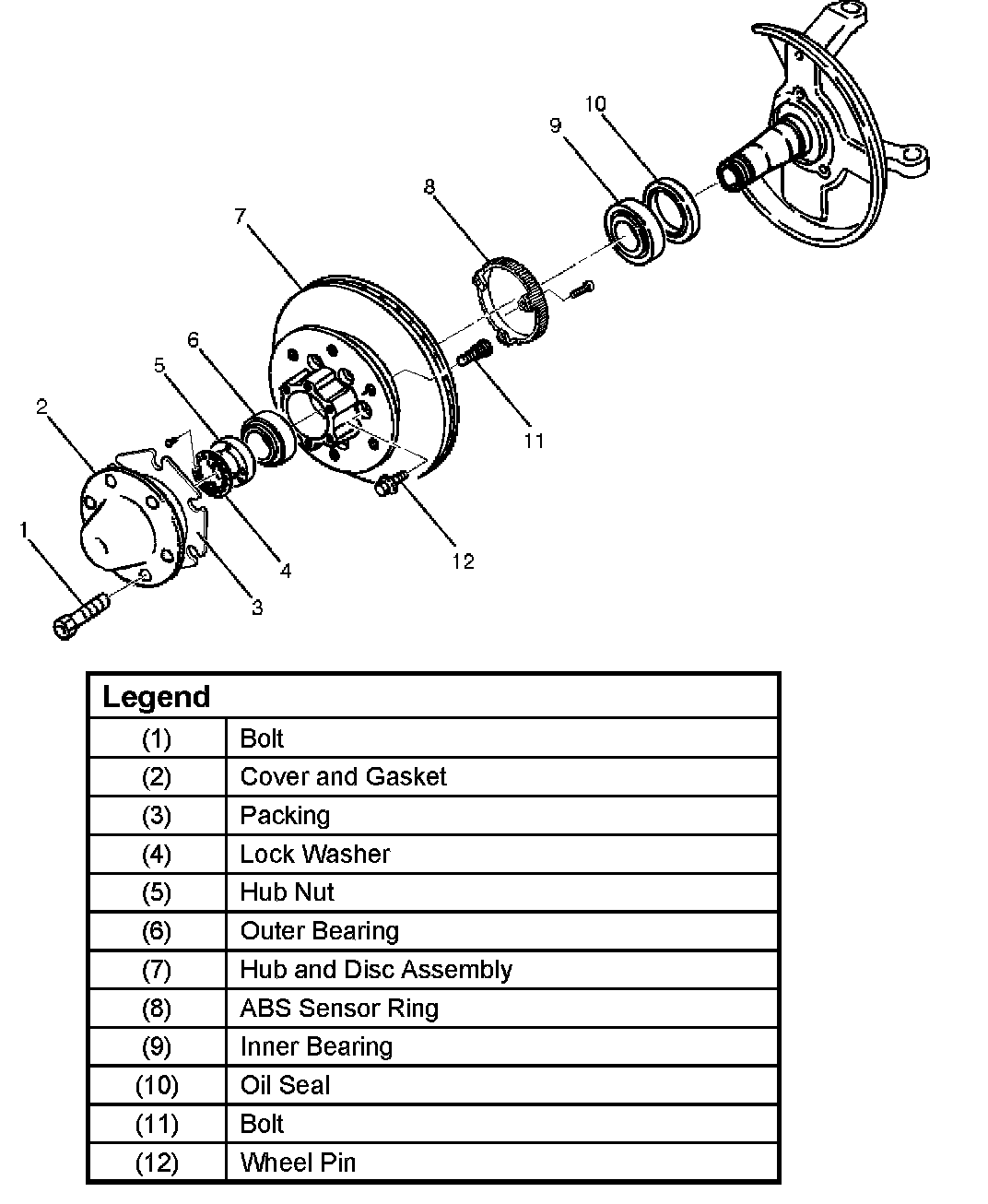 10
9
8
7
6
5
2
1
11
12
4
3

| Legend | |
|---|---|
| (1) | Bolt |
| (2) | Cover and Gasket |
| (3) | Packing |
| (4) | Lock Washer |
| (5) | Hub Nut |
| (6) | Outer Bearing |
| (7) | Hub and Disc Assembly |
| (8) | ABS Sensor Ring |
| (9) | Inner Bearing |
| (10) | Oil Seal |
| (11) | Bolt |
| (12) | Wheel Pin |