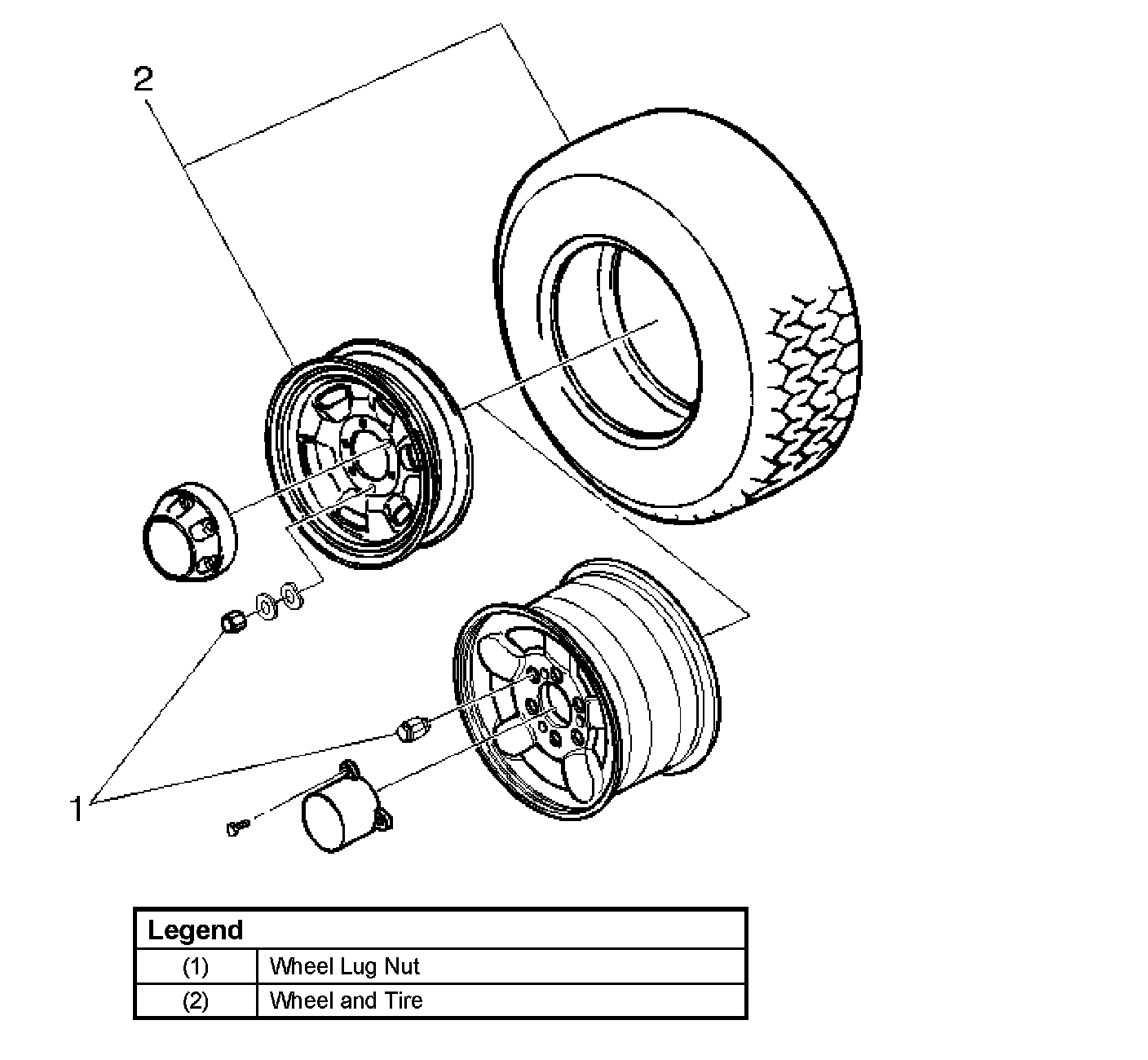 2

1

| Legend | |
|---|---|
| (1) | Wheel Lug Nut |
| (2) | Wheel and Tire |