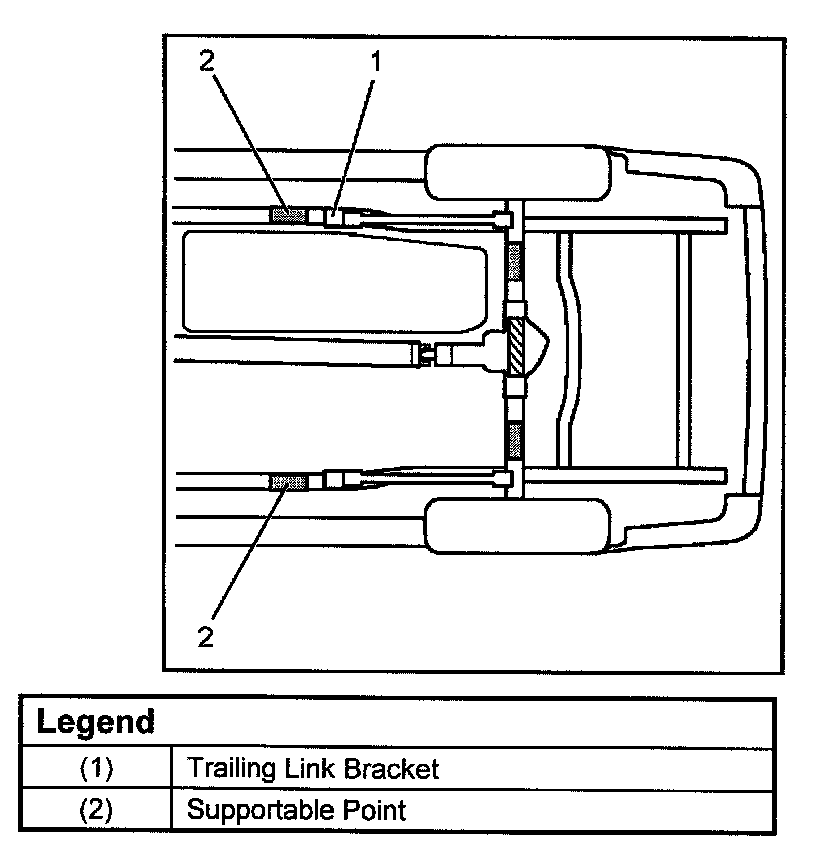 2
1
2

| Legend | |
|---|---|
| (1) | Trailing Link Bracket |
| (2) | Supportable Point |