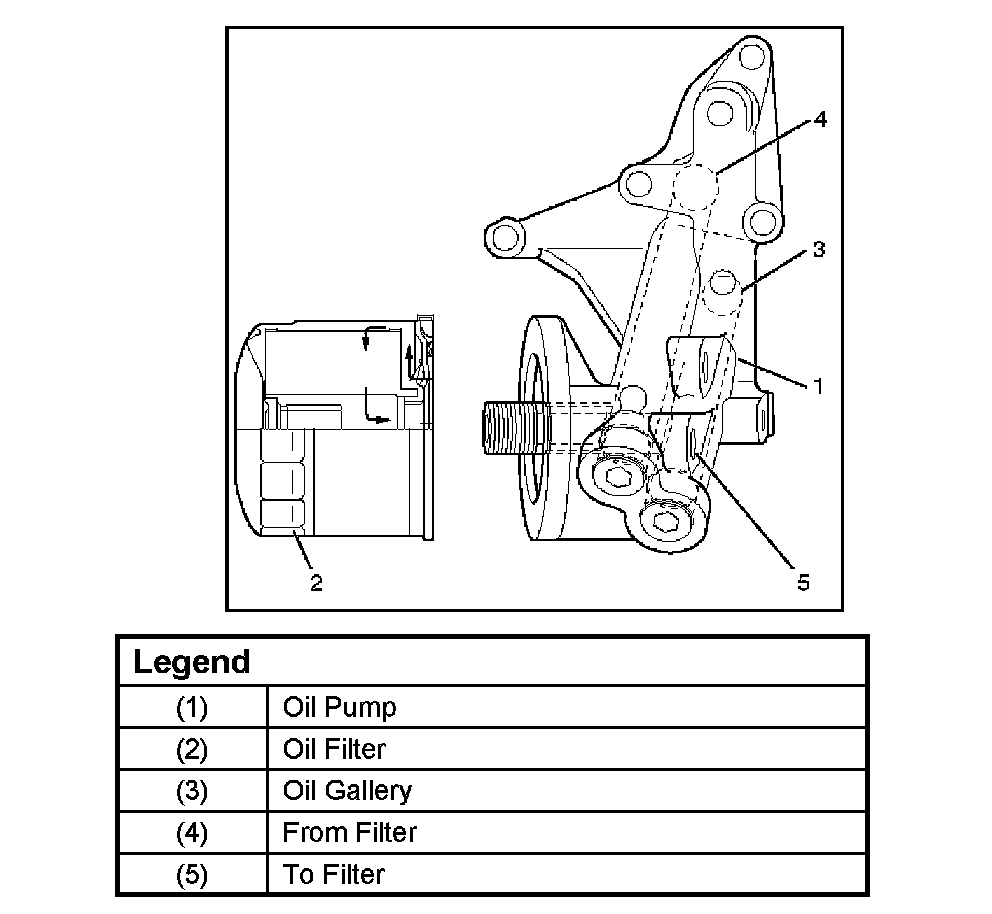 4
3
1
2
5

| Legend | |
|---|---|
| (1) | Oil Pump |
| (2) | Oil Filter |
| (3) | Oil Gallery |
| (4) | From Filter |
| (5) | To Filter |