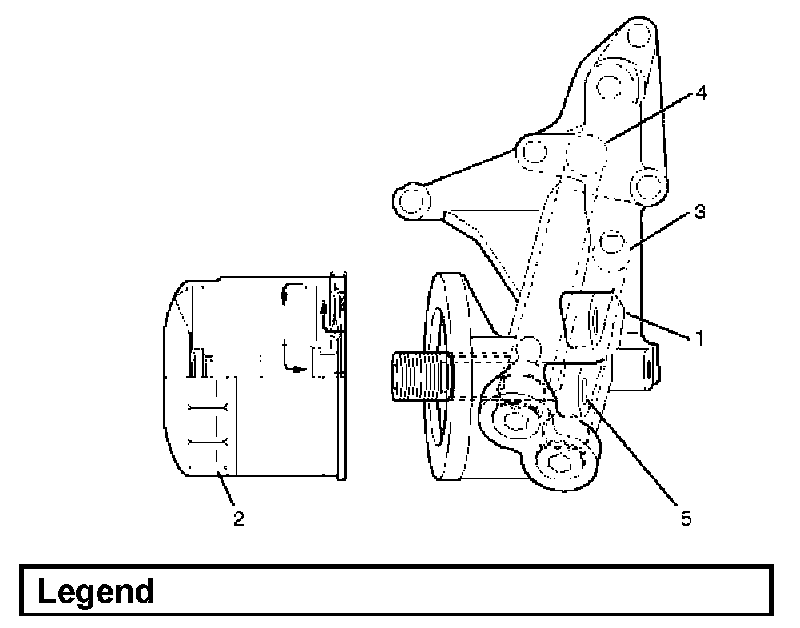 4
3
1
2
5
Legend