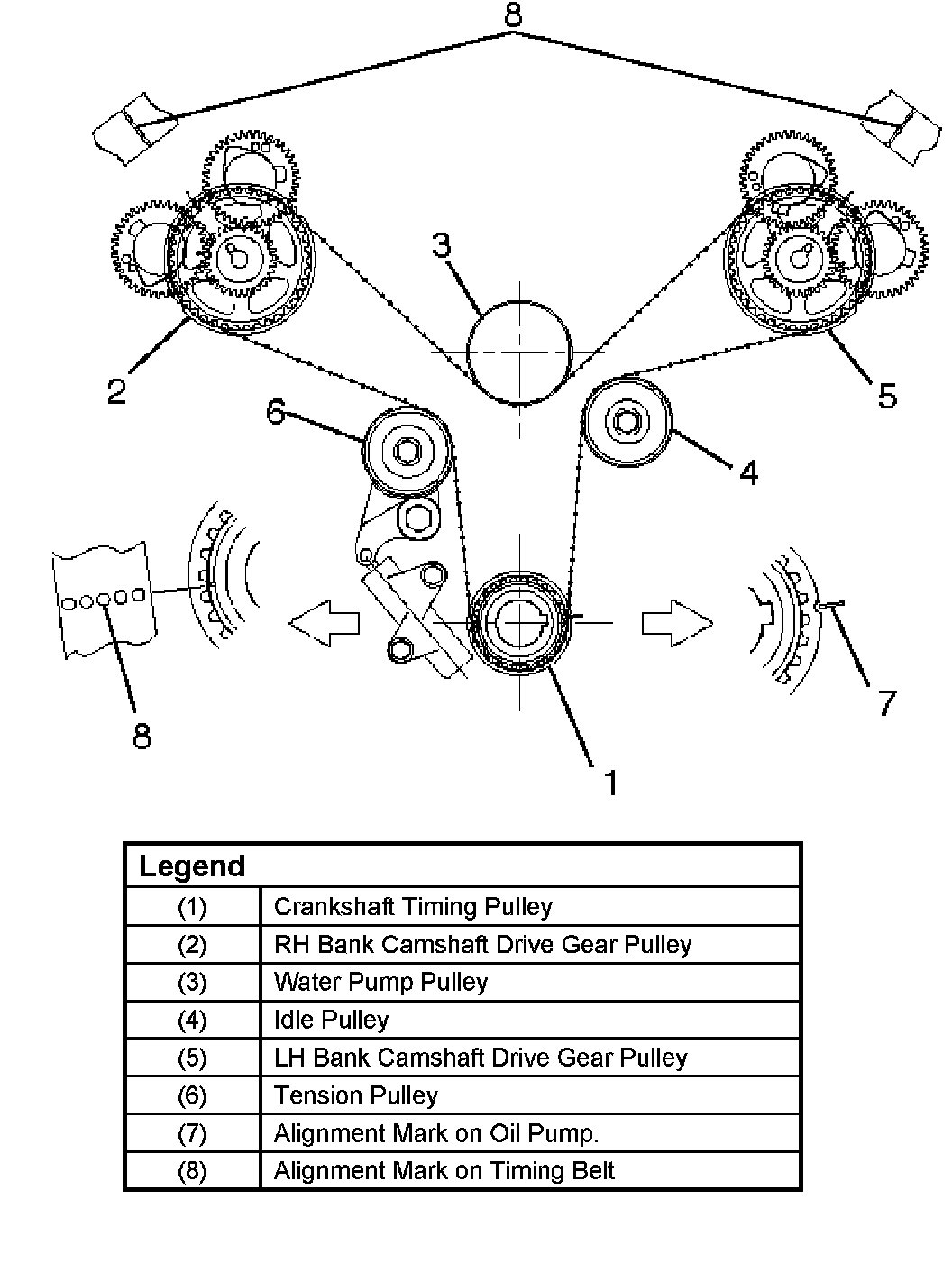 8

3

2

5

6

4

8

7

1

| Legend | |
|---|---|
| (1) | Crankshaft Timing Pulley |
| (2) | RH Bank Camshaft Drive Gear Pulley |
| (3) | Water Pump Pulley |
| (4) | Idle Pulley |
| (5) | LH Bank Camshaft Drive Gear Pulley |
| (6) | Tension Pulley |
| (7) | Alignment Mark on Oil Pump. |
| (8) | Alignment Mark on Timing Belt |