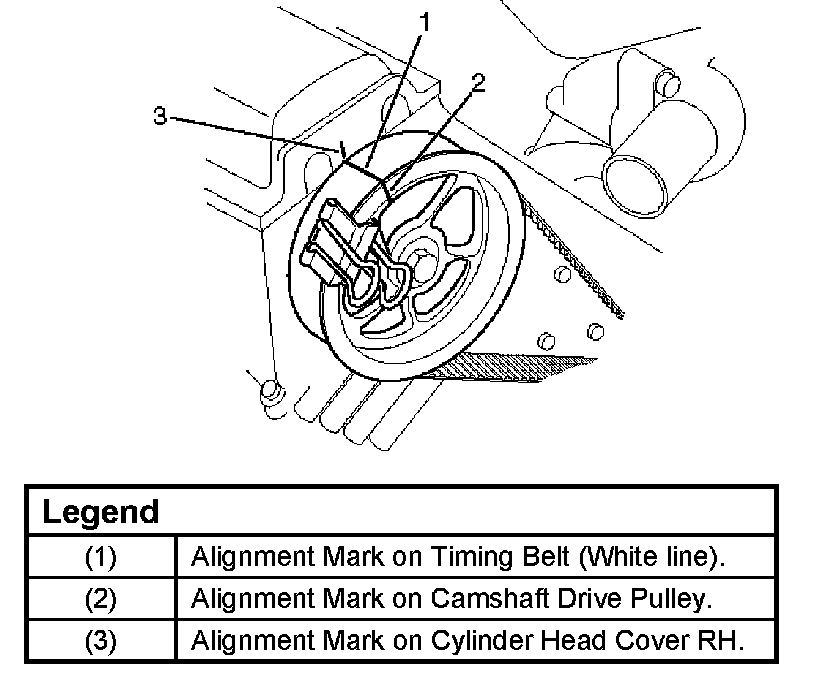 1
2
3

| Legend | |
|---|---|
| (1) | Alignment Mark on Timing Belt (White line). |
| (2) | Alignment Mark on Camshaft Drive Pulley. |
| (3) | Alignment Mark on Cylinder Head Cover RH. |