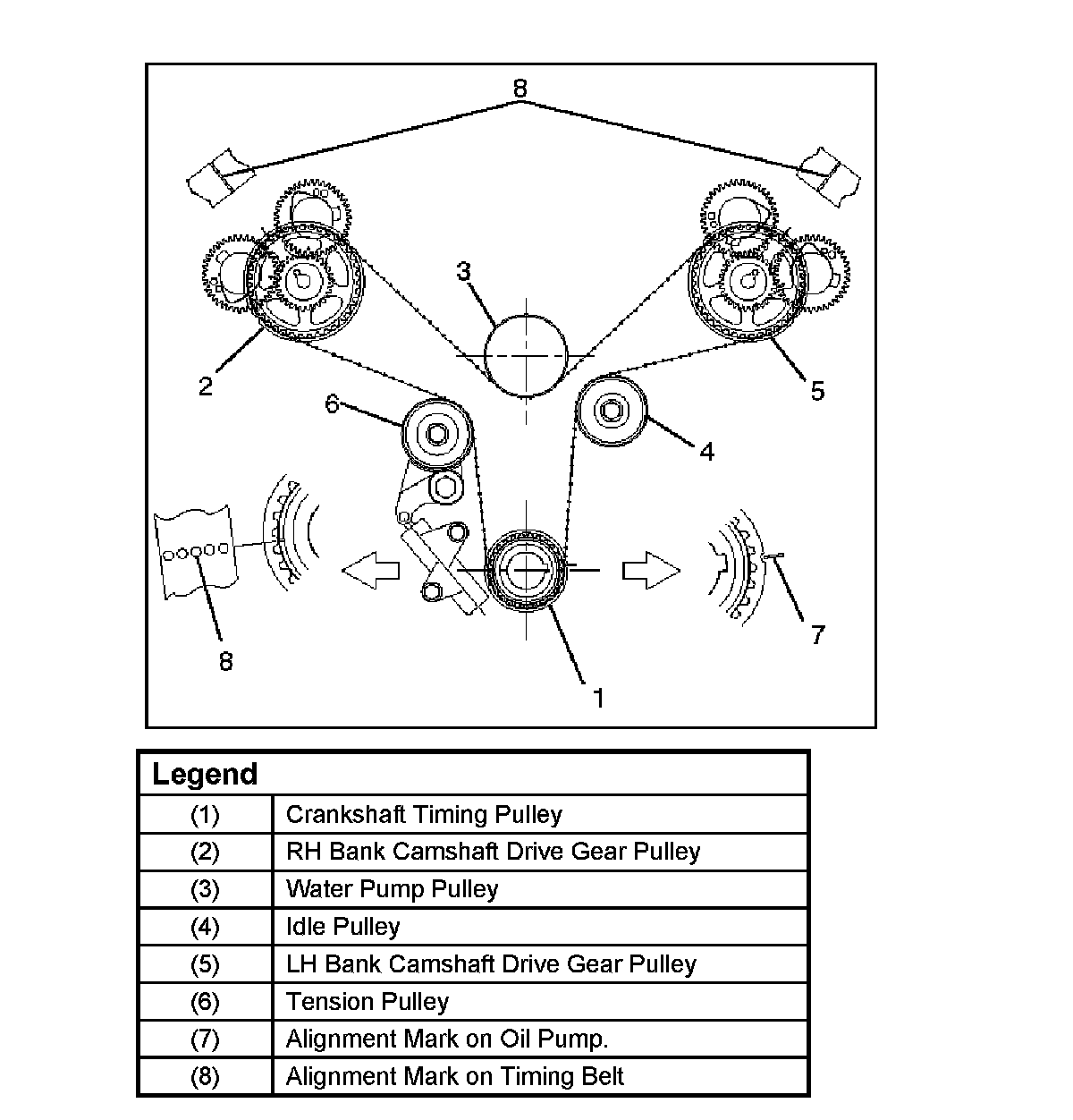 8
3
2
5
6
4
8
7
1

| Legend | |
|---|---|
| (1) | Crankshaft Timing Pulley |
| (2) | RH Bank Camshaft Drive Gear Pulley |
| (3) | Water Pump Pulley |
| (4) | Idle Pulley |
| (5) | LH Bank Camshaft Drive Gear Pulley |
| (6) | Tension Pulley |
| (7) | Alignment Mark on Oil Pump. |
| (8) | Alignment Mark on Timing Belt |