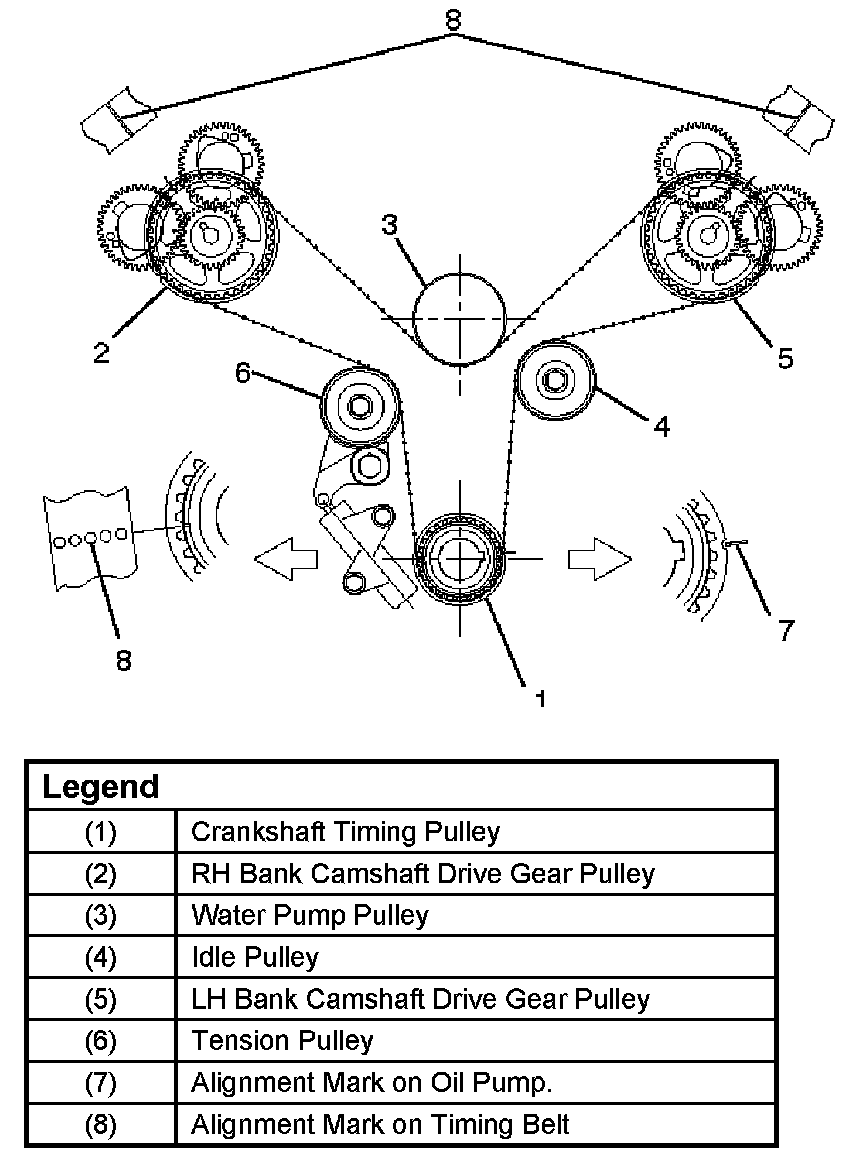 8

3

2

5

6

4

8

7

1

| Legend | |
|---|---|
| (1) | Crankshaft Timing Pulley |
| (2) | RH Bank Camshaft Drive Gear Pulley |
| (3) | Water Pump Pulley |
| (4) | Idle Pulley |
| (5) | LH Bank Camshaft Drive Gear Pulley |
| (6) | Tension Pulley |
| (7) | Alignment Mark on Oil Pump. |
| (8) | Alignment Mark on Timing Belt |