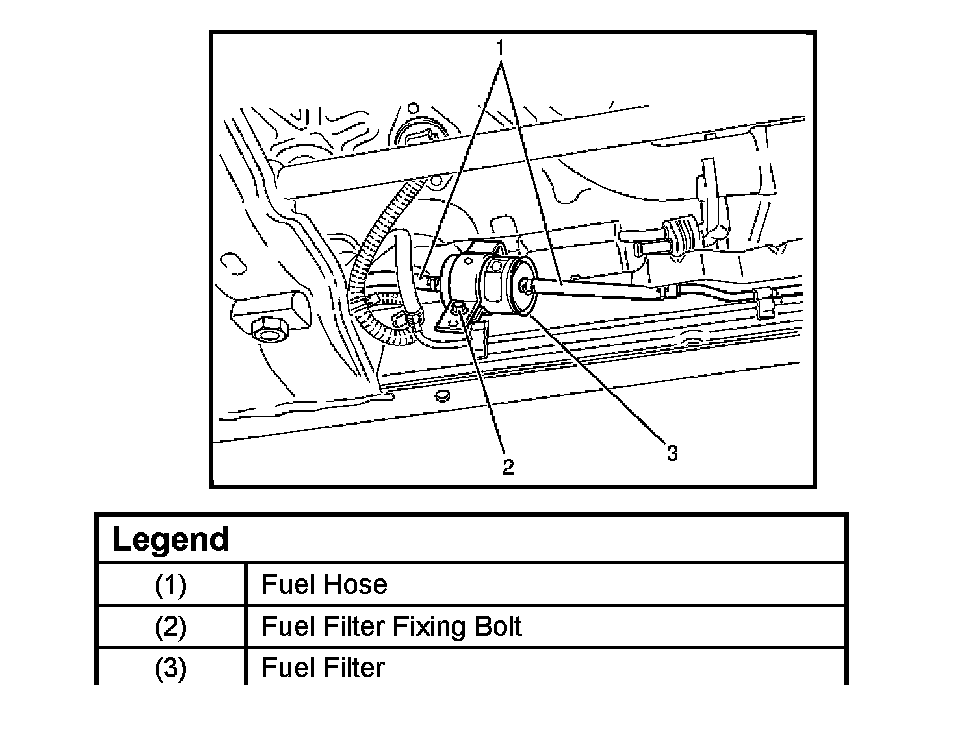 1

2

3

| Legend | |
|---|---|
| (1) | Fuel Hose |
| (2) | Fuel Filter Fixing Bolt |
| (3) | Fuel Filter |