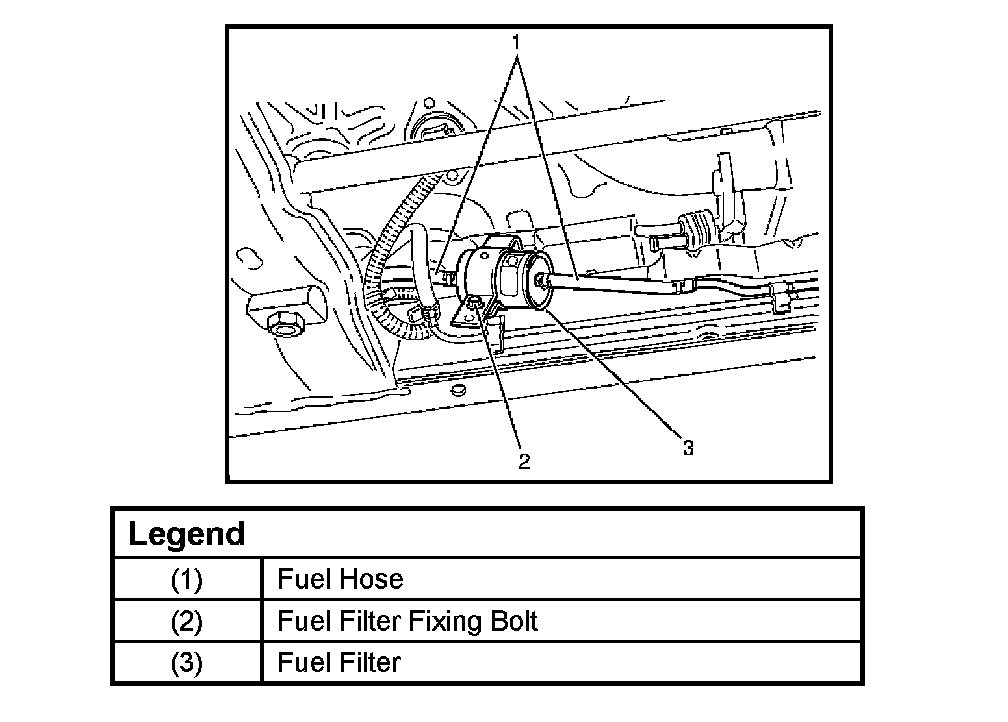 1

2

3

| Legend | |
|---|---|
| (1) | Fuel Hose |
| (2) | Fuel Filter Fixing Bolt |
| (3) | Fuel Filter |