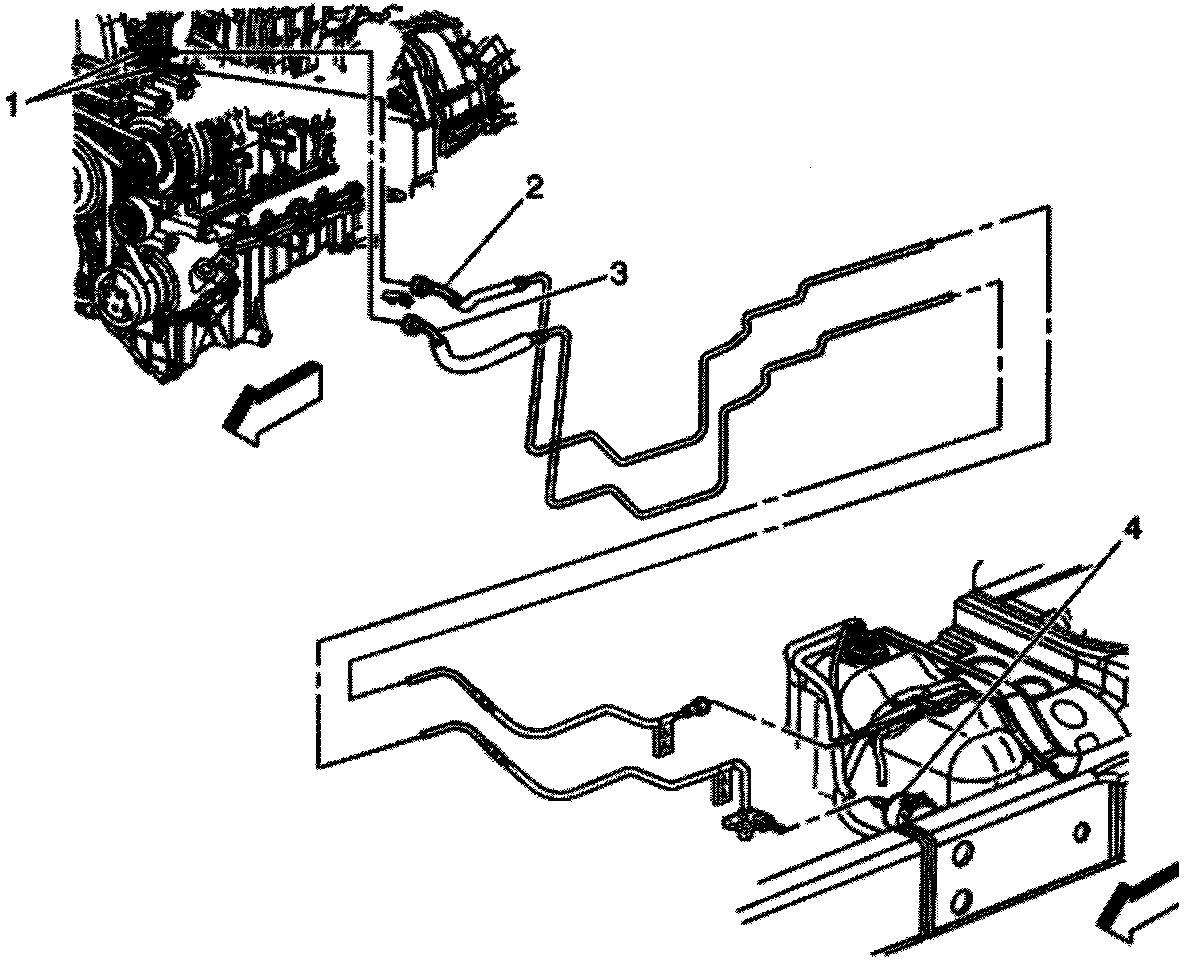 1
2
3
4